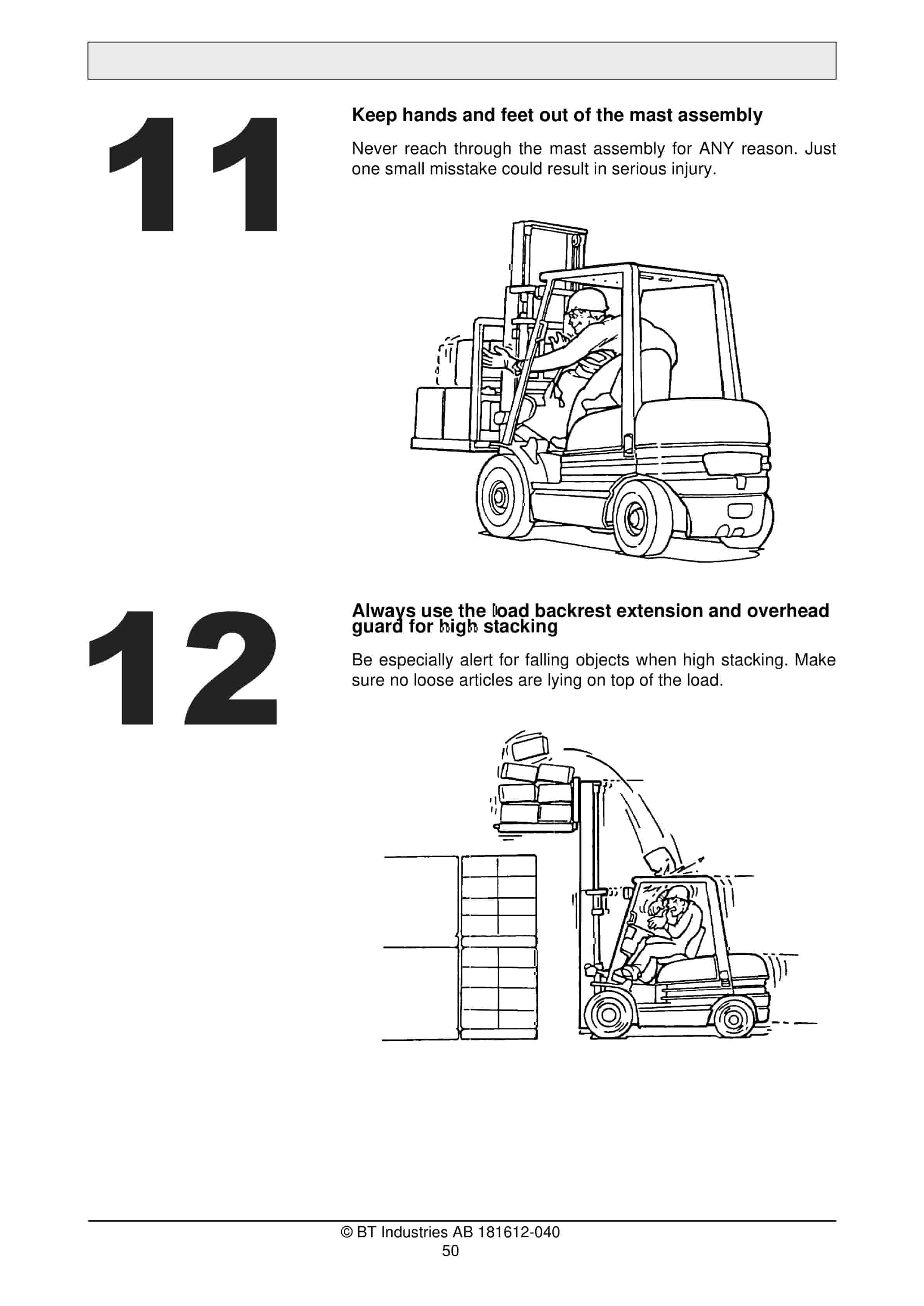 11

Keep hands and feet out of the mast assembly

Never reach through the mast assembly for ANY reason. Just one small misstake could result in serious injury.

12

Always use the load backrest extension and overhead guard for high stacking

Be especially alert for falling objects when high stacking. Make sure no loose articles are lying on top of the load.

© BT Industries AB 181612-040
50