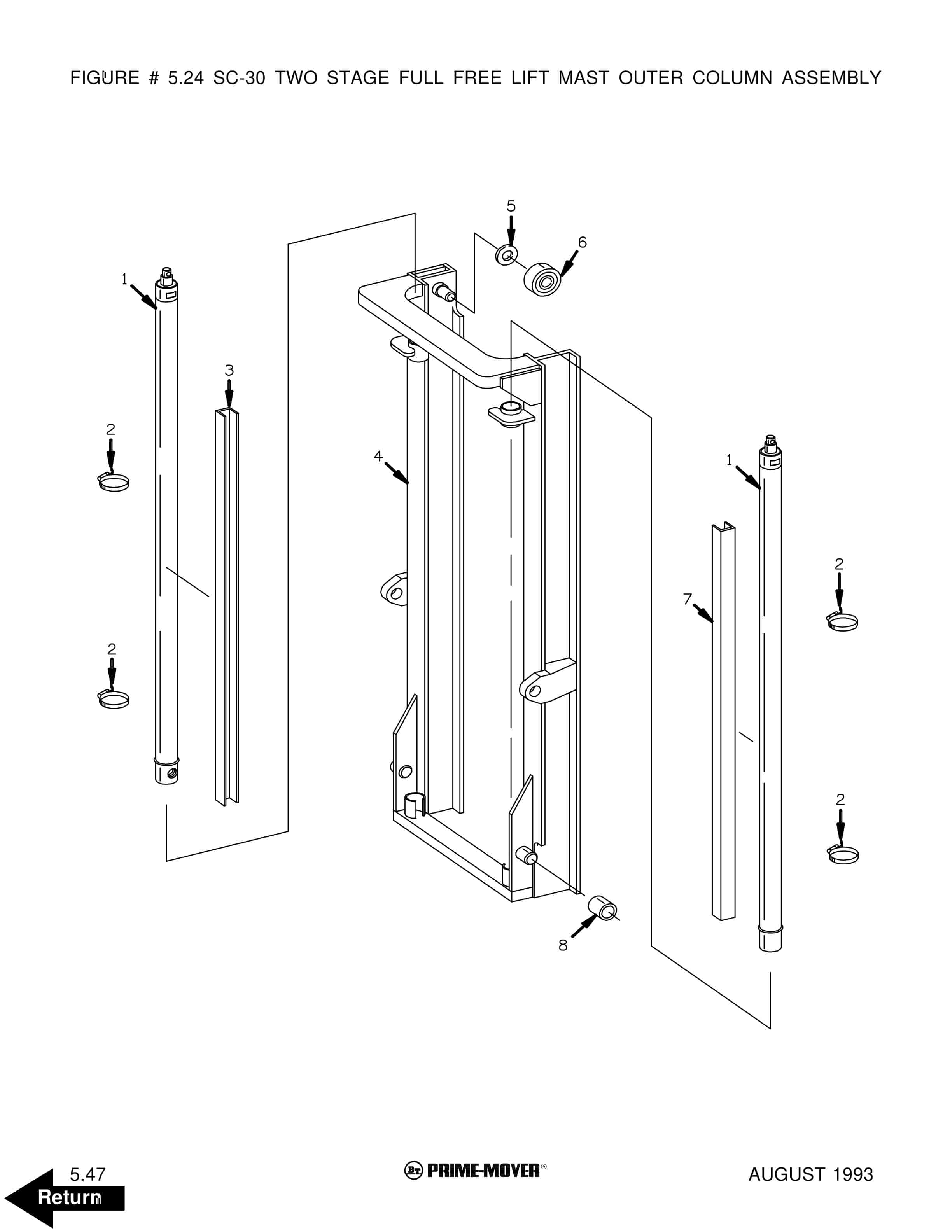 FIGURE # 5.24 SC-30 TWO STAGE FULL FREE LIFT MAST OUTER COLUMN ASSEMBLY

5

6

1

3

2

4

1

2

7

2

2

8

5.47

Return

BT PRIME-MOVER®

AUGUST 1993