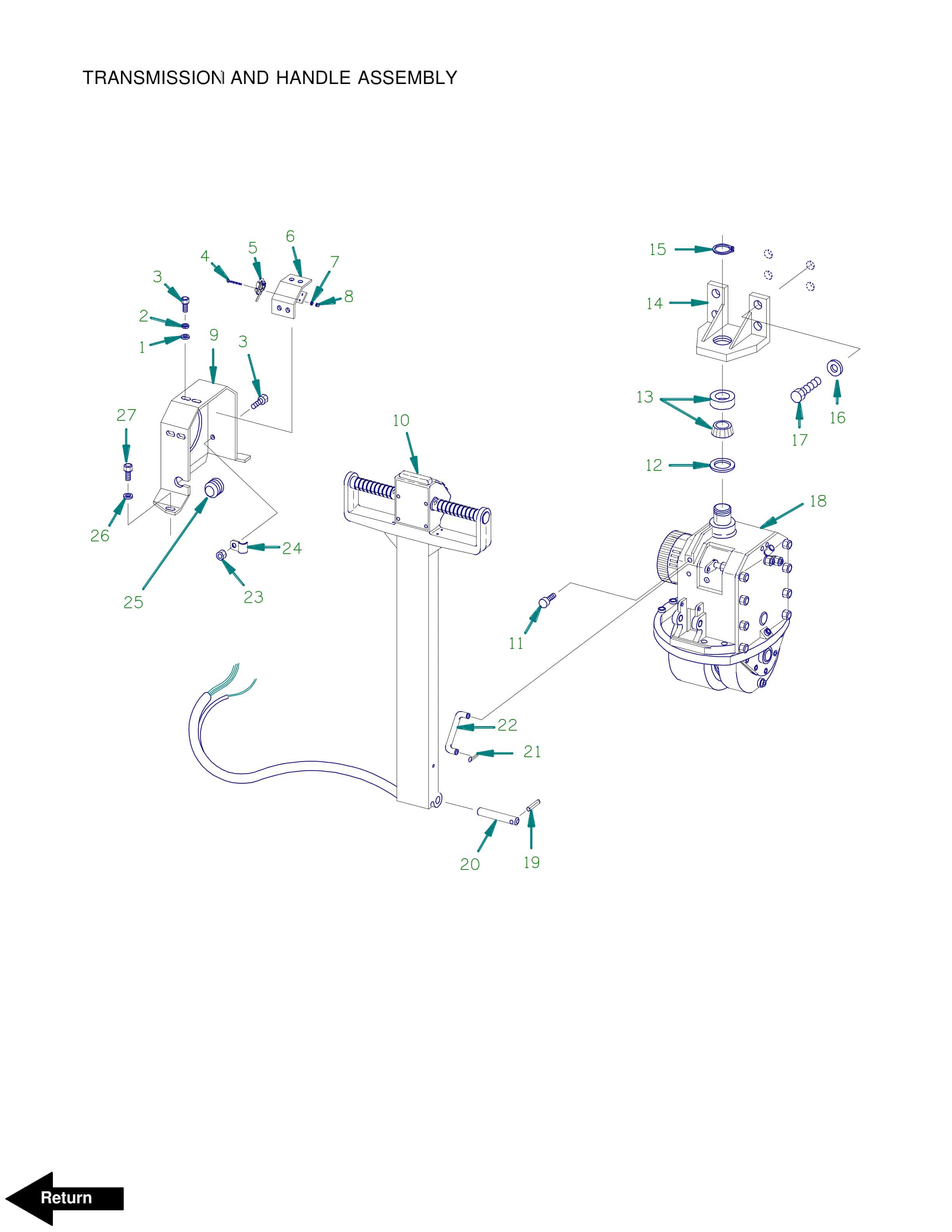 TRANSMISSION AND HANDLE ASSEMBLY

6
5
4
7
3
8
2
1
9
3
27
26
25
24
23
10
15
14
13
16
17
12
18
11
22
21
20
19

Return