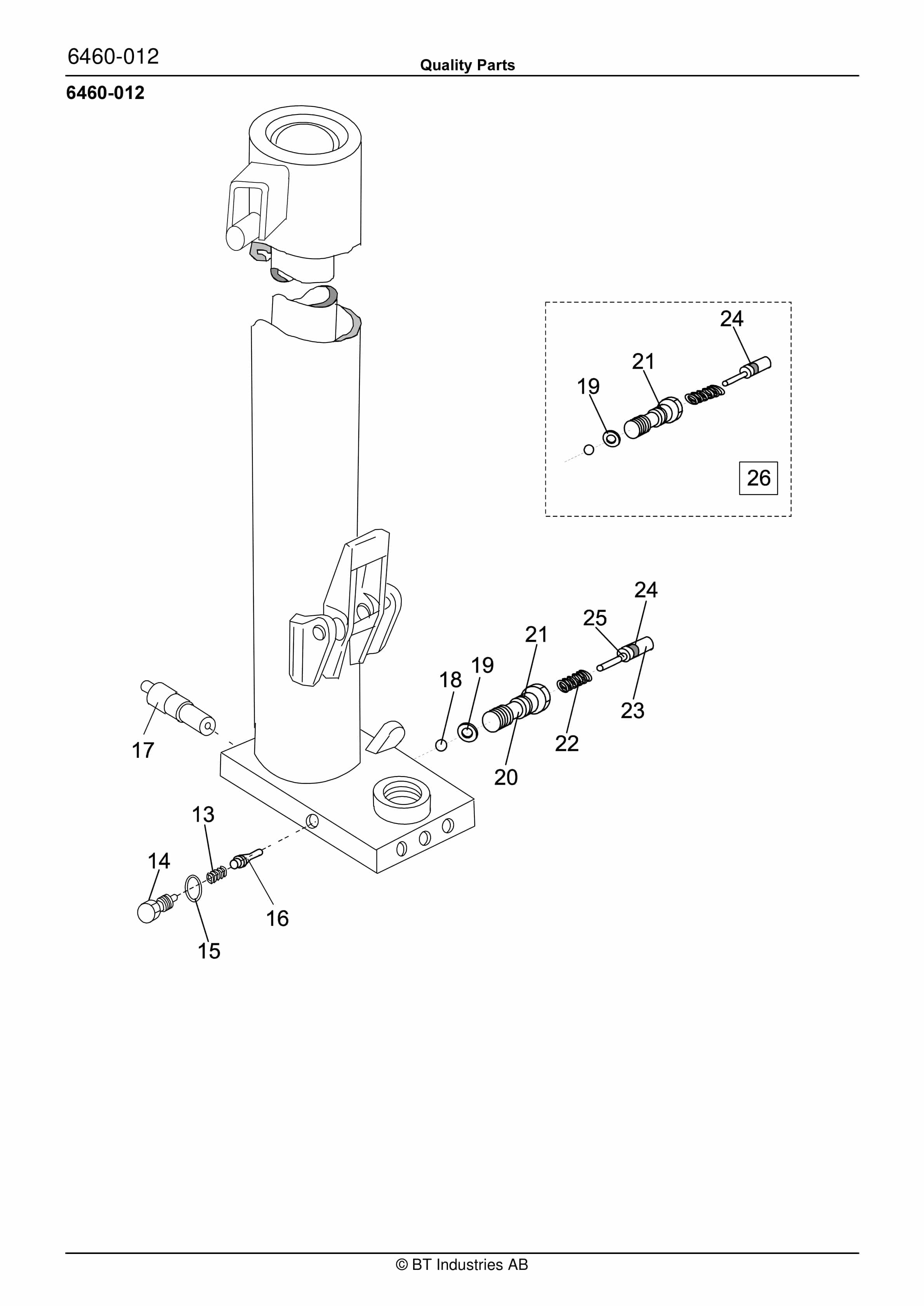 6460-012

Quality Parts

6460-012

24
21
19
26

24
25
21
19
18
23
22
20
17
13
14
16
15

© BT Industries AB