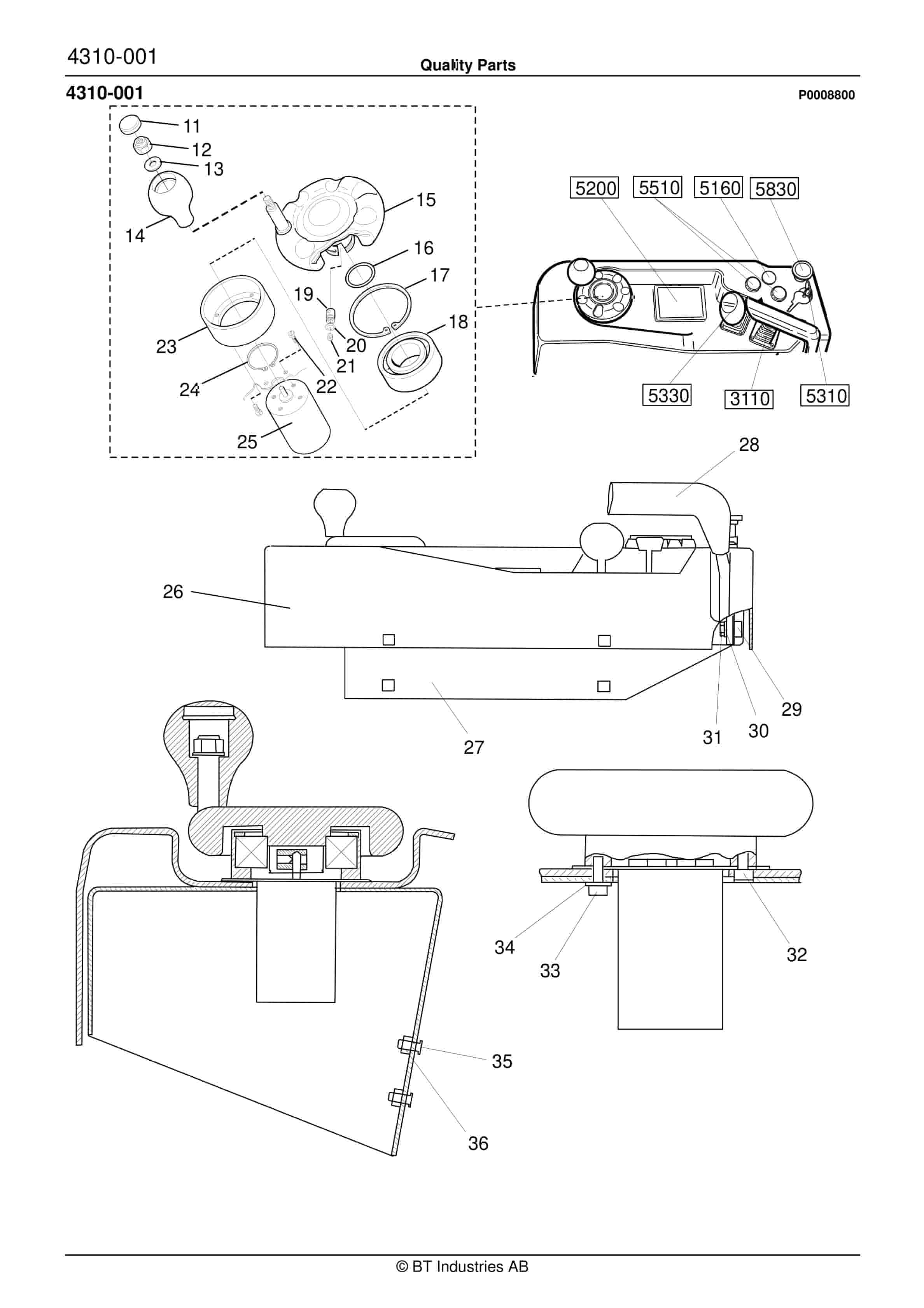 4310-001

Quality Parts

4310-001

P0008800

11
12
13
14
15
16
17
18
19
20
21
22
23
24
25

5200
5510
5160
5830
5330
3110
5310

28
26
27
29
30
31

34
33
32
35
36

© BT Industries AB