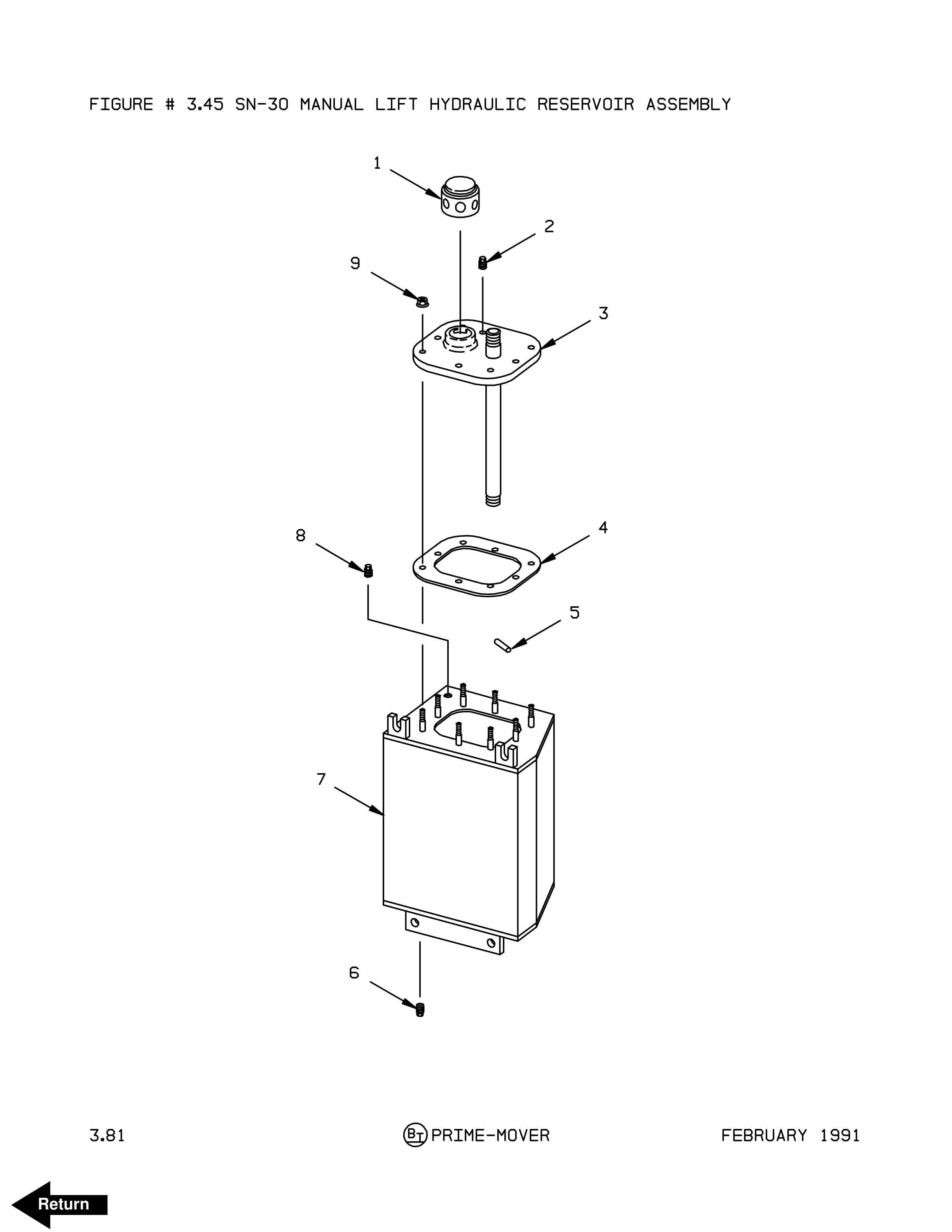 FIGURE # 3.45 SN-30 MANUAL LIFT HYDRAULIC RESERVOIR ASSEMBLY

1

2

9

3

4

8

5

7

6

3.81

BT PRIME-MOVER

FEBRUARY 1991

Return