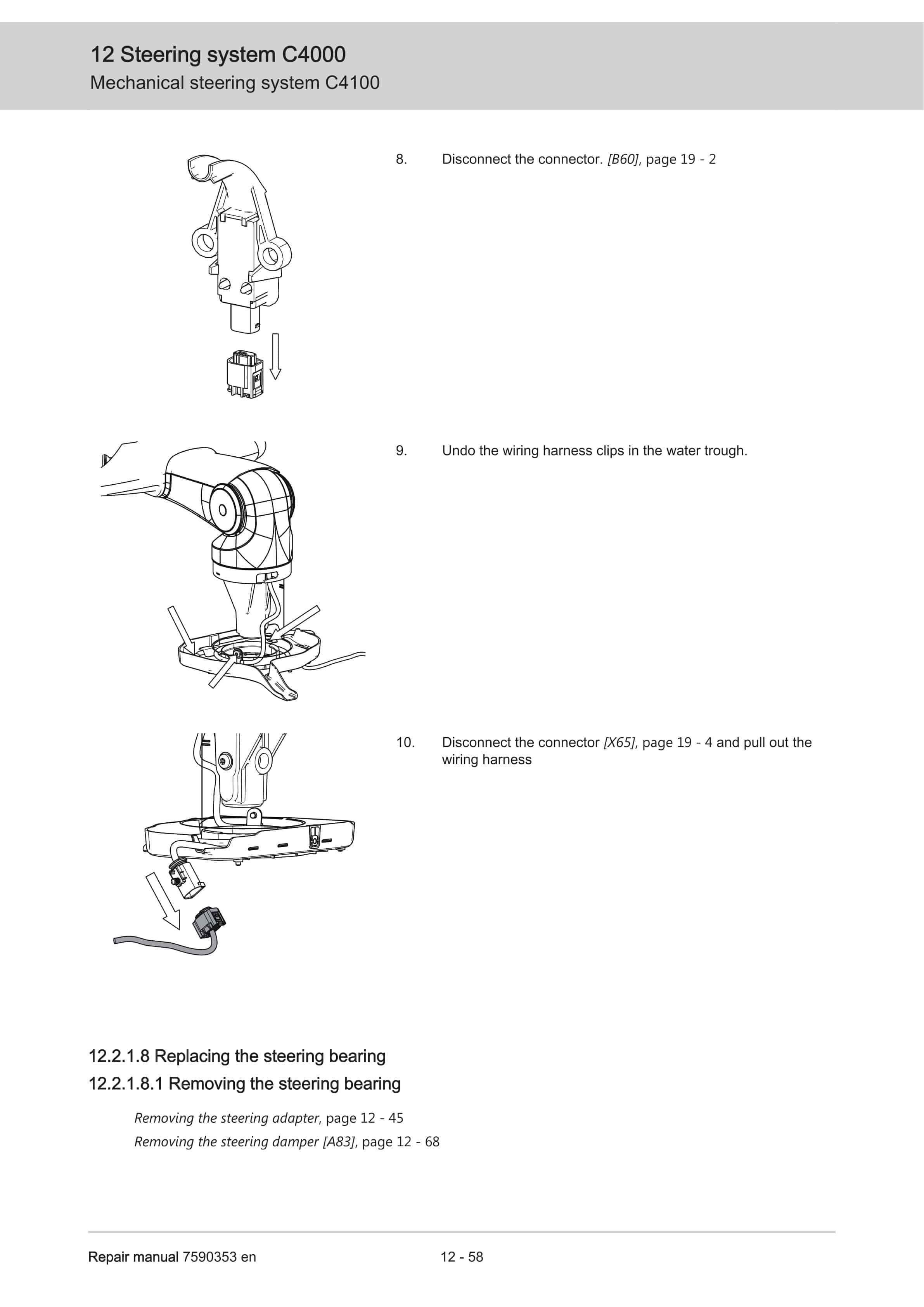 12 Steering system C4000
Mechanical steering system C4100

8. Disconnect the connector. [B60], page 19 - 2

9. Undo the wiring harness clips in the water trough.

10. Disconnect the connector [X65], page 19 - 4 and pull out the wiring harness

12.2.1.8 Replacing the steering bearing

12.2.1.8.1 Removing the steering bearing

Removing the steering adapter, page 12 - 45

Removing the steering damper [A83], page 12 - 68

Repair manual 7590353 en 12 - 58