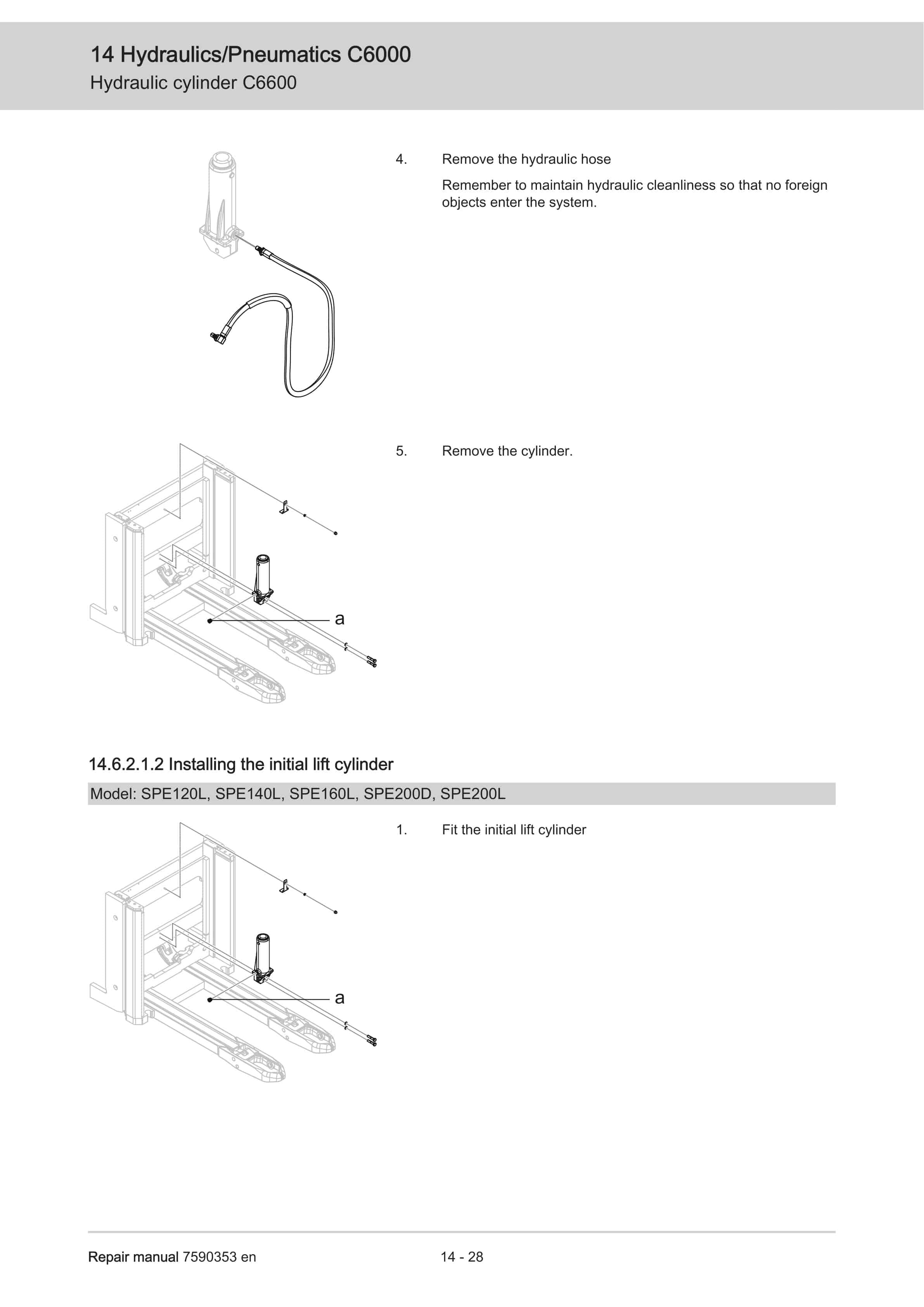 14 Hydraulics/Pneumatics C6000
Hydraulic cylinder C6600

4. Remove the hydraulic hose

Remember to maintain hydraulic cleanliness so that no foreign objects enter the system.

5. Remove the cylinder.

a

14.6.2.1.2 Installing the initial lift cylinder

Model: SPE120L, SPE140L, SPE160L, SPE200D, SPE200L

1. Fit the initial lift cylinder

a

Repair manual 7590353 en 14 - 28