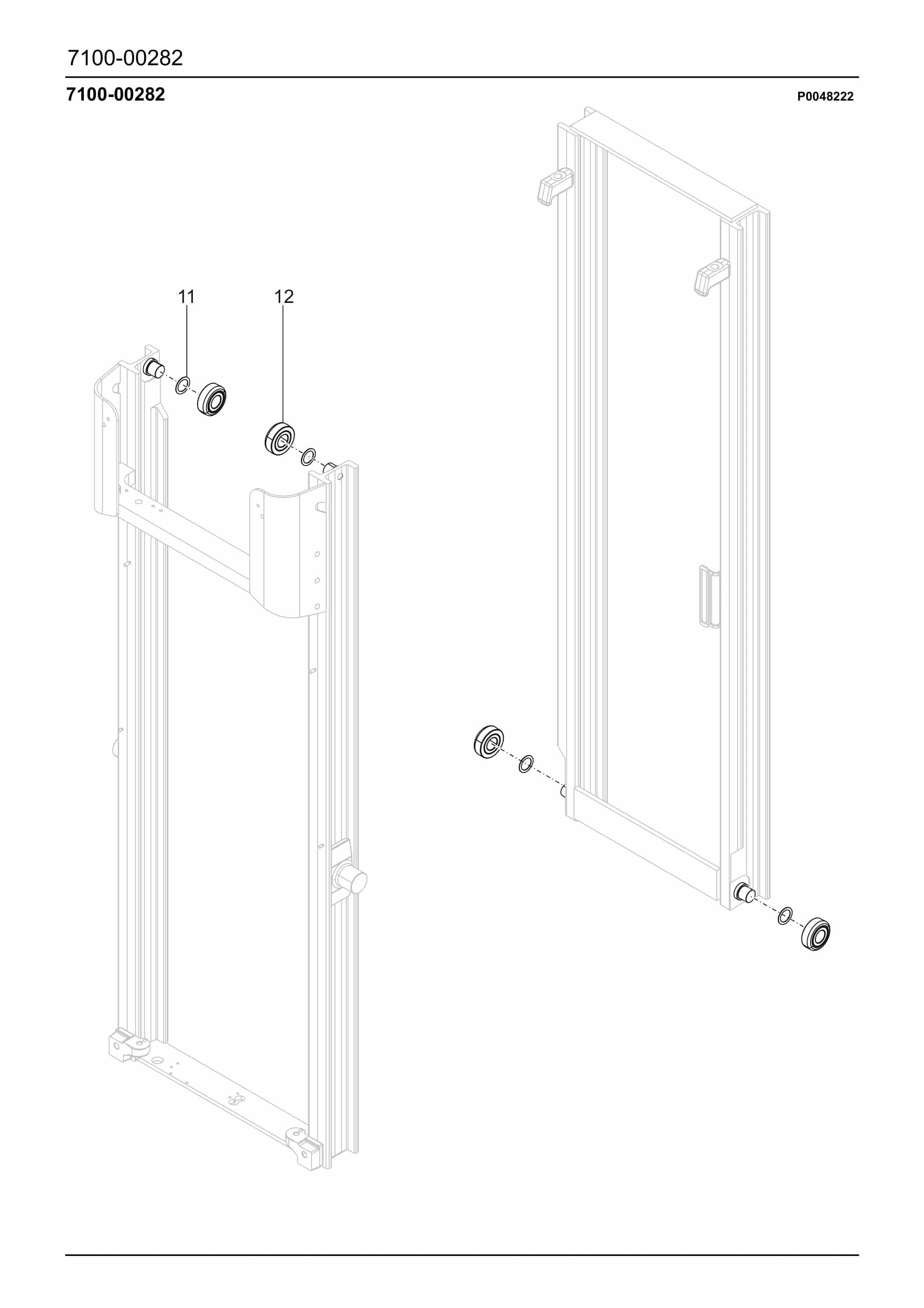 7100-00282

7100-00282

P0048222

11

12