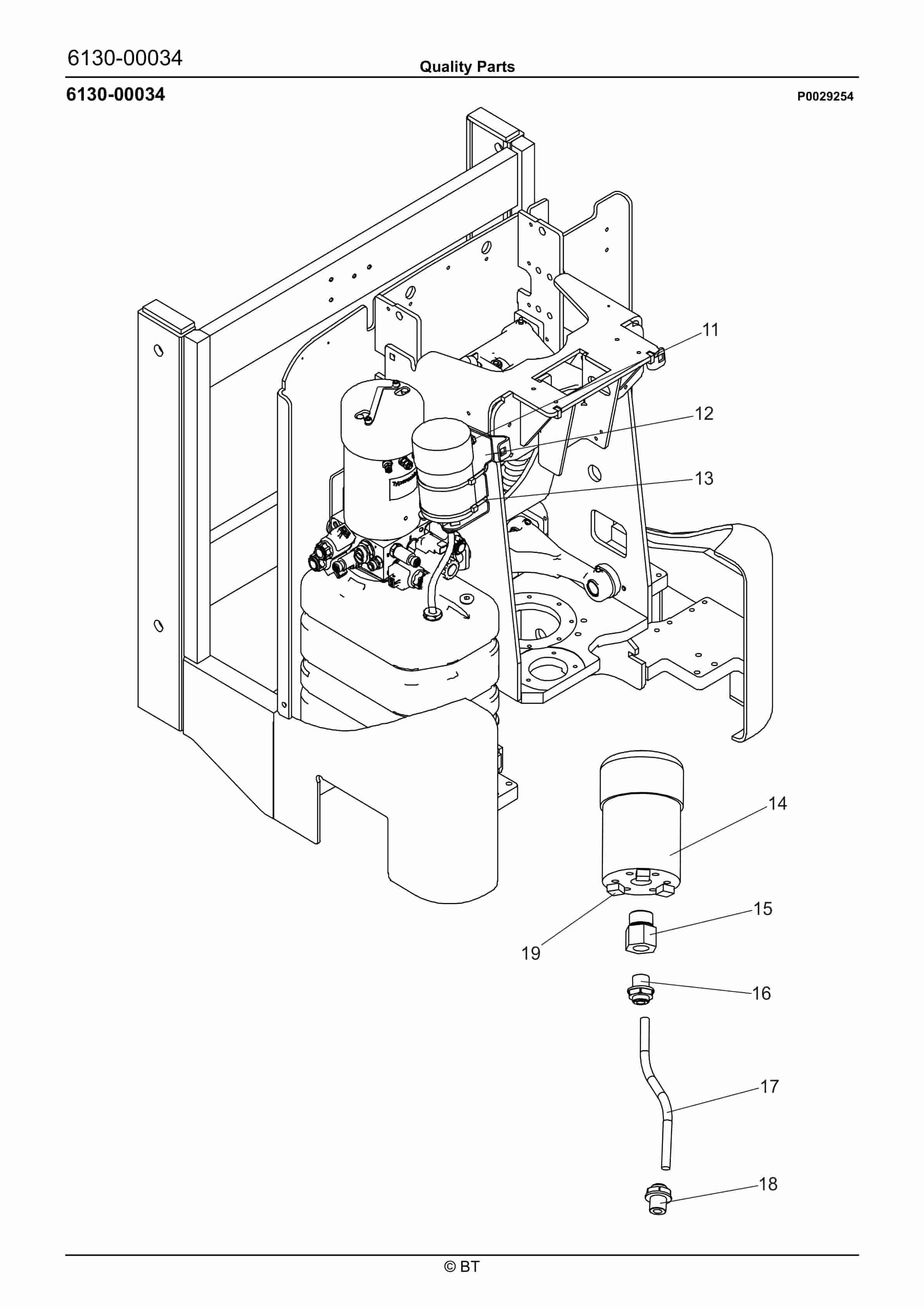 6130-00034

Quality Parts

6130-00034

P0029254

11

12

13

14

15

19

16

17

18

© BT