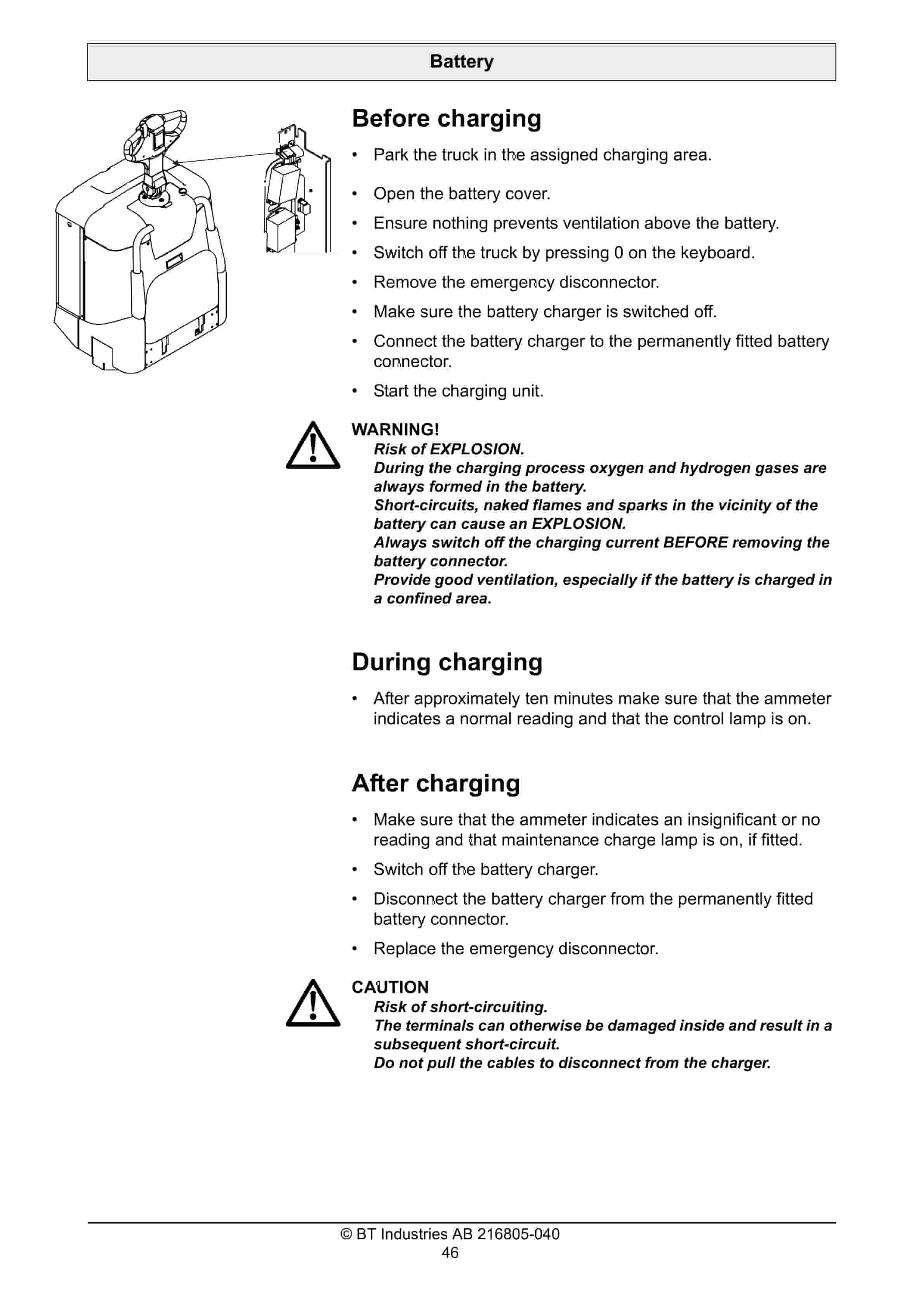 Battery

Before charging

• Park the truck in the assigned charging area.

• Open the battery cover.

• Ensure nothing prevents ventilation above the battery.

• Switch off the truck by pressing 0 on the keyboard.

• Remove the emergency disconnector.

• Make sure the battery charger is switched off.

• Connect the battery charger to the permanently fitted battery connector.

• Start the charging unit.

WARNING!
Risk of EXPLOSION.
During the charging process oxygen and hydrogen gases are always formed in the battery.
Short-circuits, naked flames and sparks in the vicinity of the battery can cause an EXPLOSION.
Always switch off the charging current BEFORE removing the battery connector.
Provide good ventilation, especially if the battery is charged in a confined area.

During charging

• After approximately ten minutes make sure that the ammeter indicates a normal reading and that the control lamp is on.

After charging

• Make sure that the ammeter indicates an insignificant or no reading and that maintenance charge lamp is on, if fitted.

• Switch off the battery charger.

• Disconnect the battery charger from the permanently fitted battery connector.

• Replace the emergency disconnector.

CAUTION
Risk of short-circuiting.
The terminals can otherwise be damaged inside and result in a subsequent short-circuit.
Do not pull the cables to disconnect from the charger.

© BT Industries AB 216805-040
46