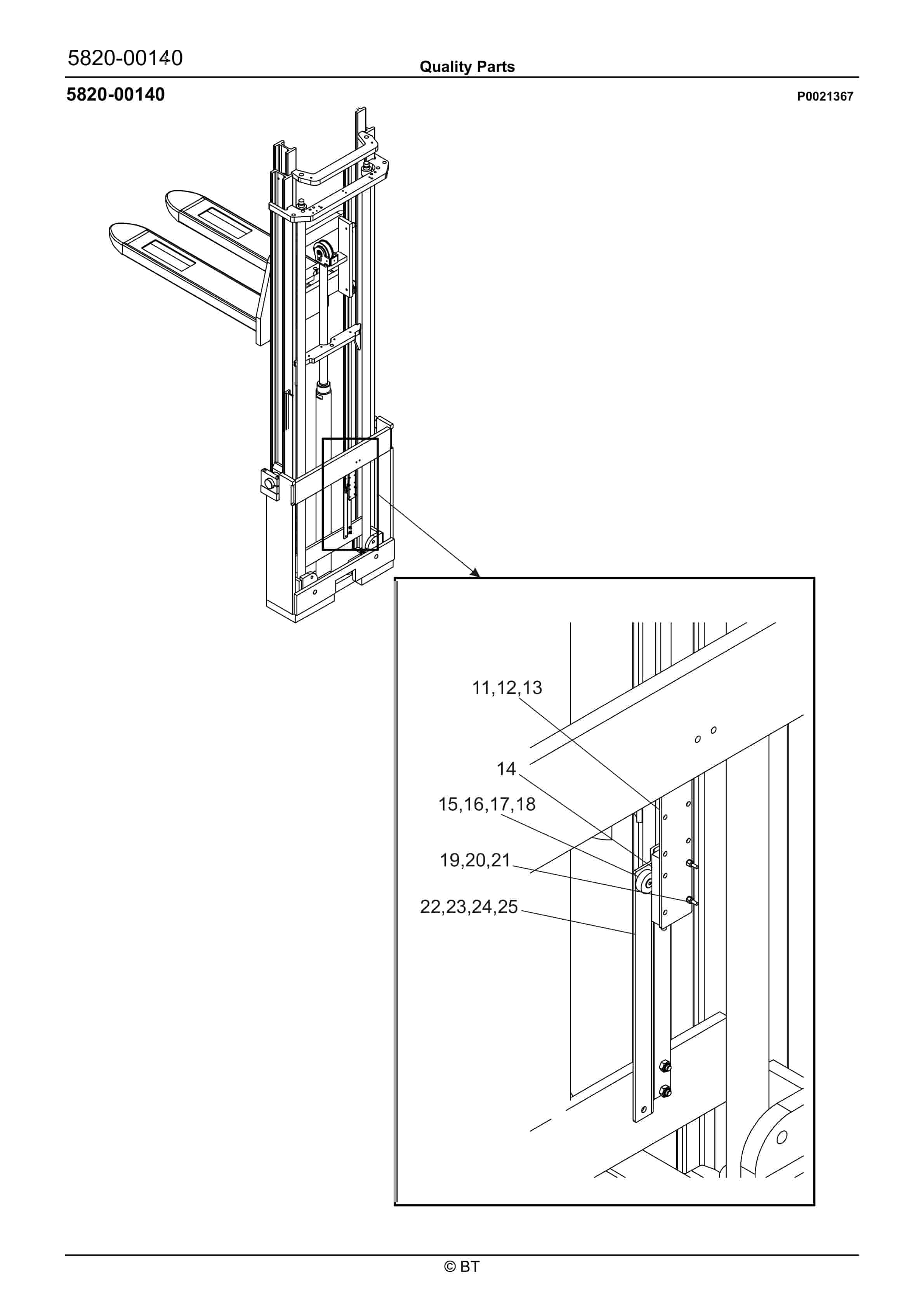 5820-00140

Quality Parts

5820-00140

P0021367

11,12,13

14

15,16,17,18

19,20,21

22,23,24,25

© BT