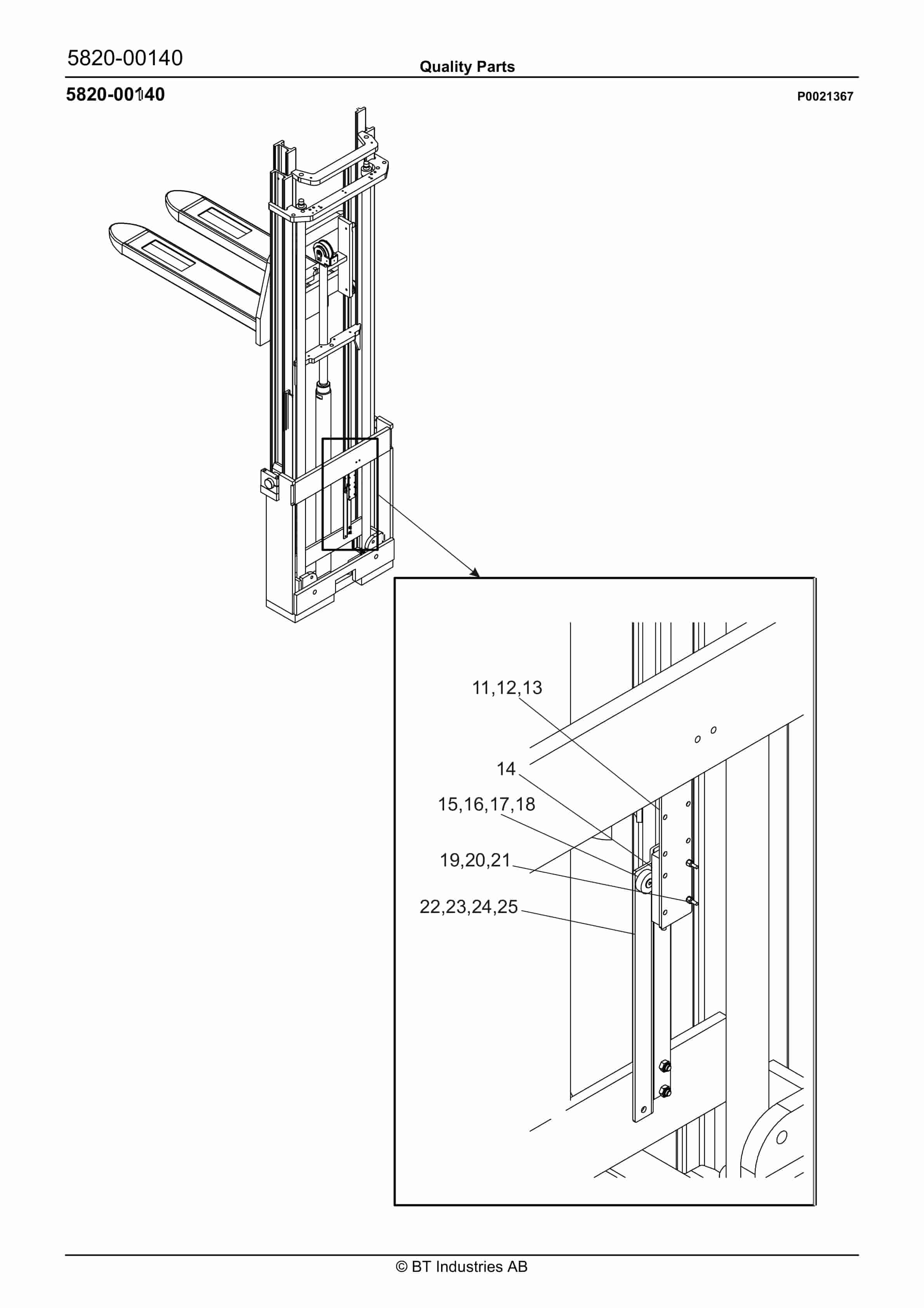 5820-00140

Quality Parts

5820-00140

P0021367

11,12,13

14

15,16,17,18

19,20,21

22,23,24,25

© BT Industries AB