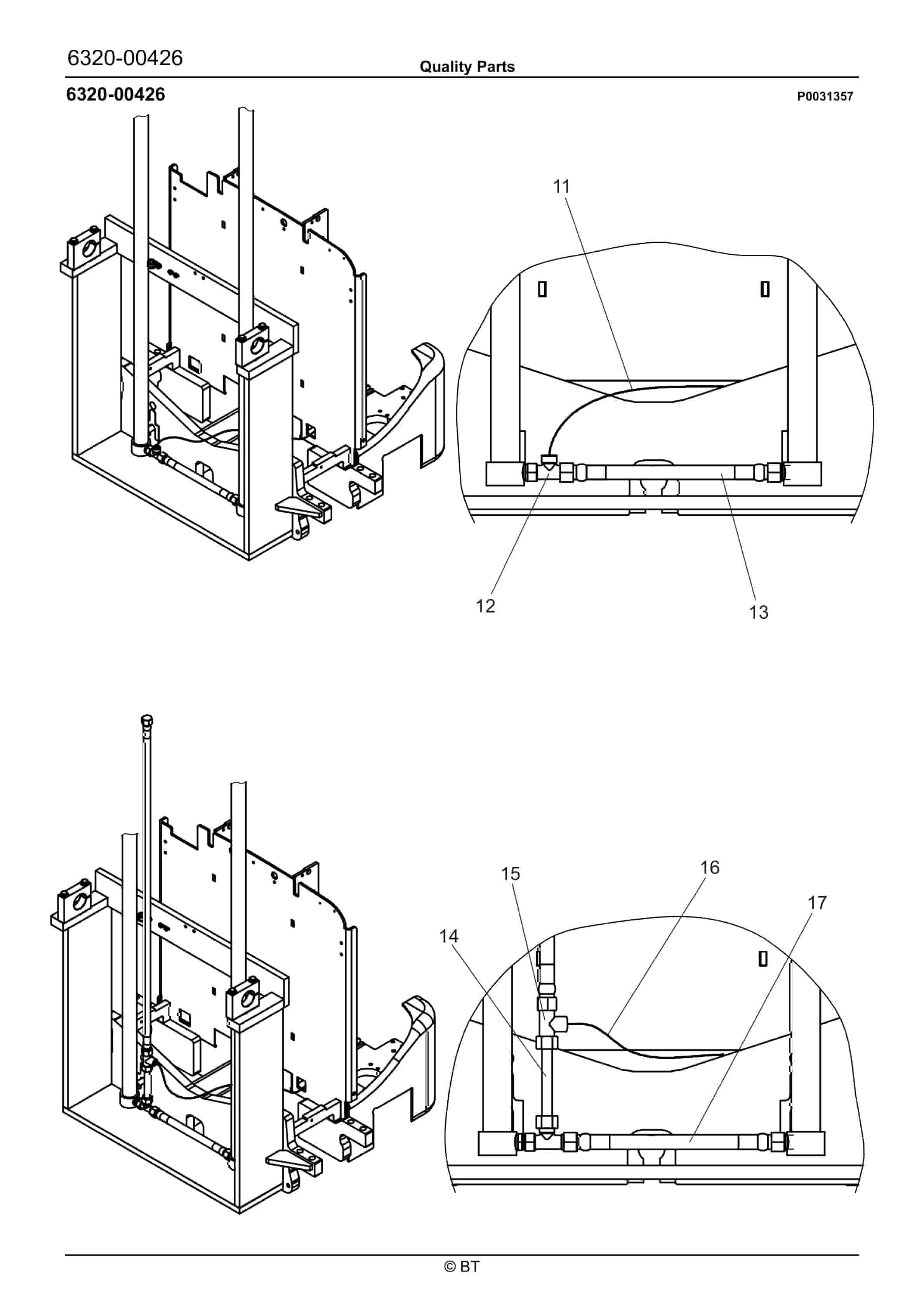 6320-00426

Quality Parts

6320-00426

P0031357

11

12

13

15

16

17

14

© BT