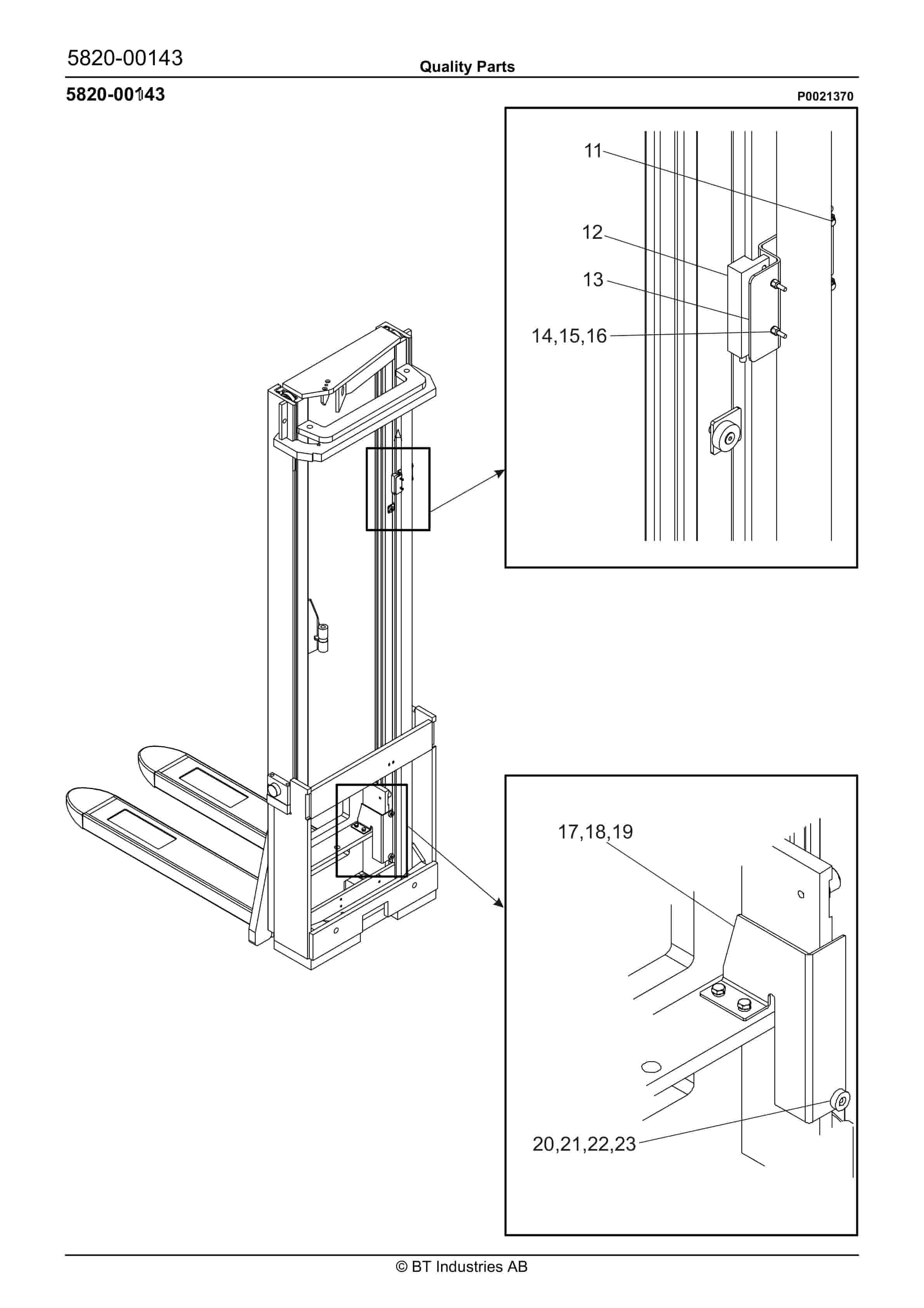 5820-00143

Quality Parts

5820-00143

P0021370

11

12

13

14,15,16

17,18,19

20,21,22,23

© BT Industries AB