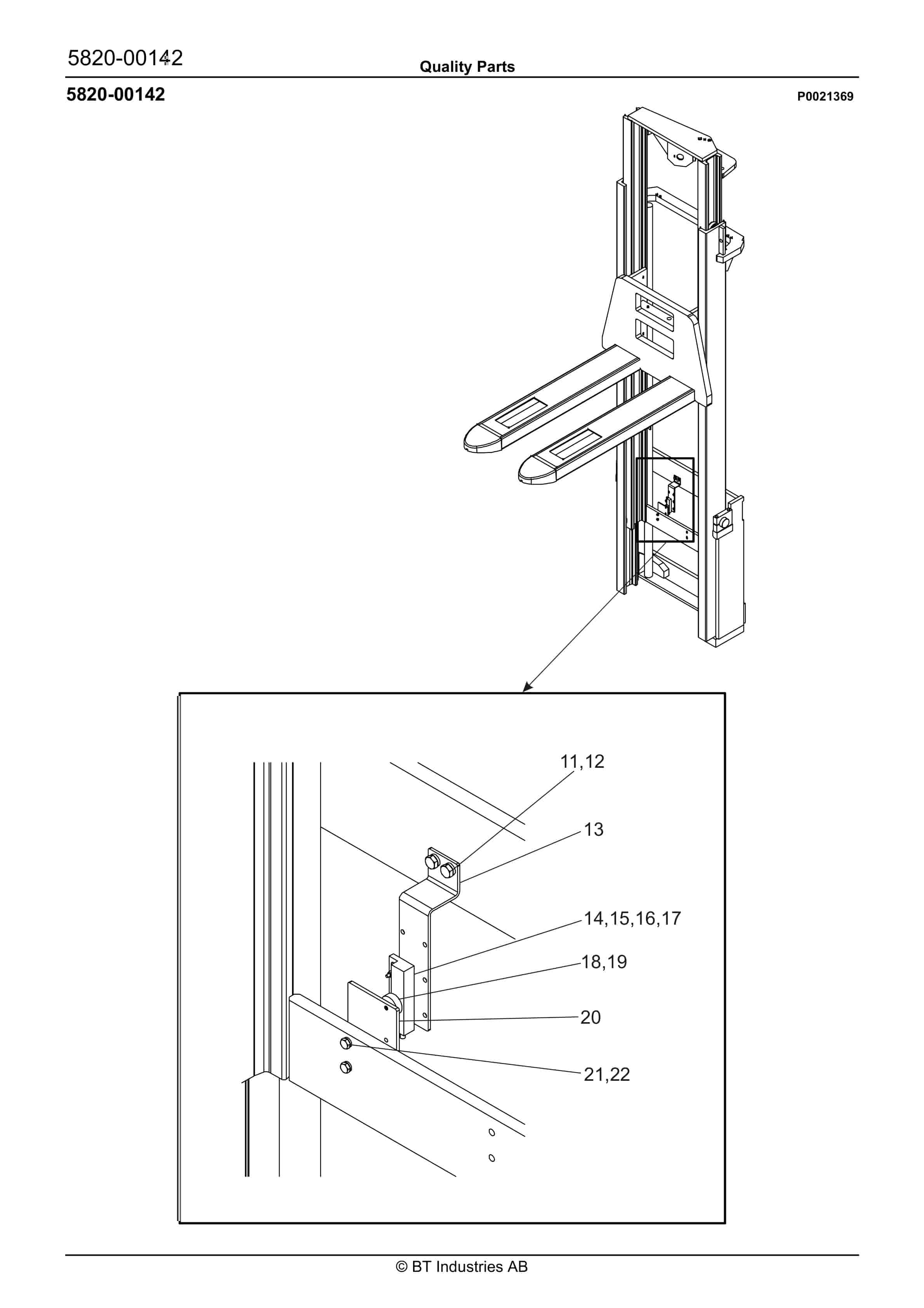 5820-00142

Quality Parts

5820-00142

P0021369

11,12

13

14,15,16,17

18,19

20

21,22

© BT Industries AB