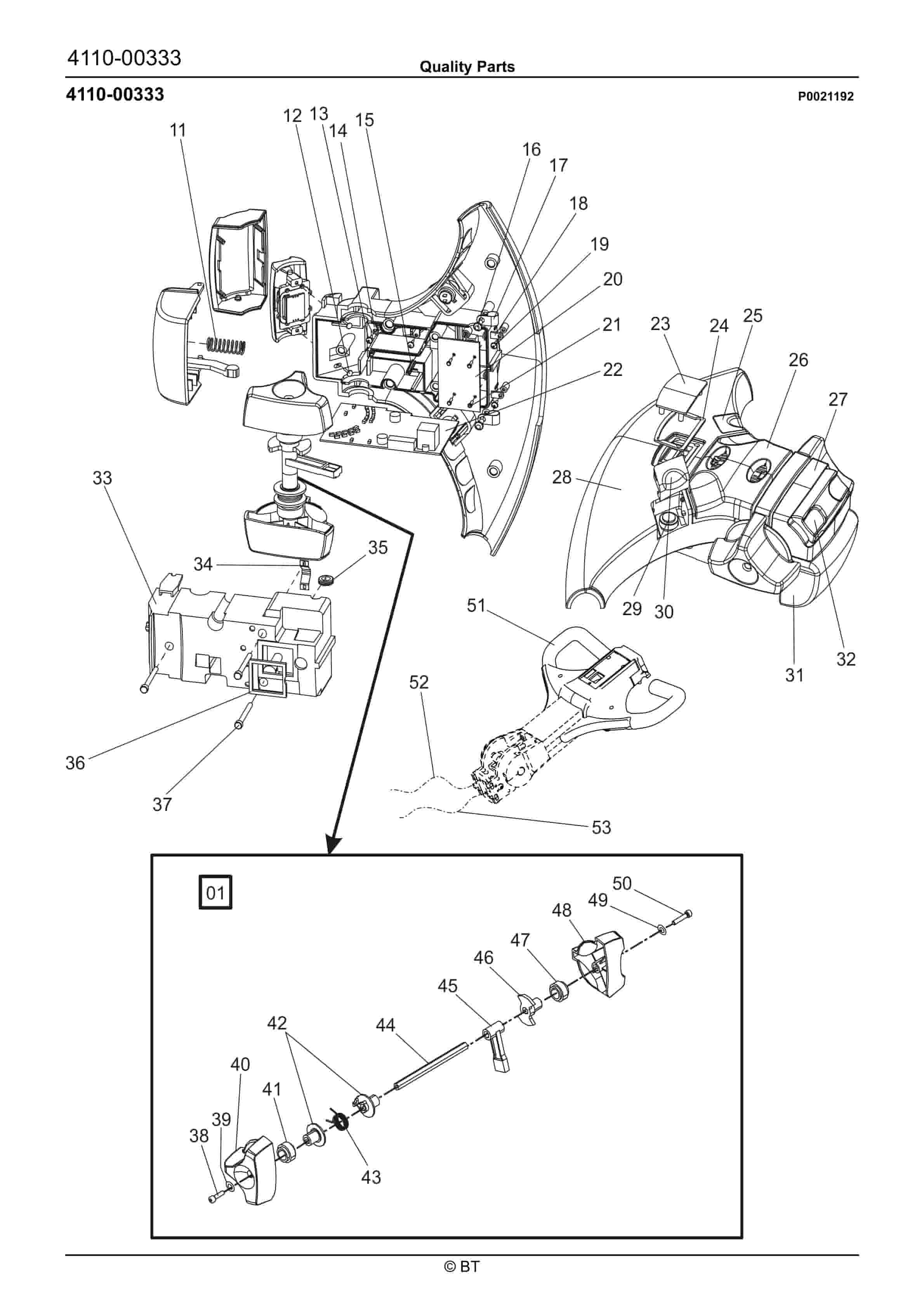 4110-00333

Quality Parts

4110-00333

P0021192

11 12 13 14 15 16 17 18 19 20 21 22 23 24 25 26 27 28 29 30 31 32 33 34 35 36 37 51 52 53

01

38 39 40 41 42 43 44 45 46 47 48 49 50

© BT