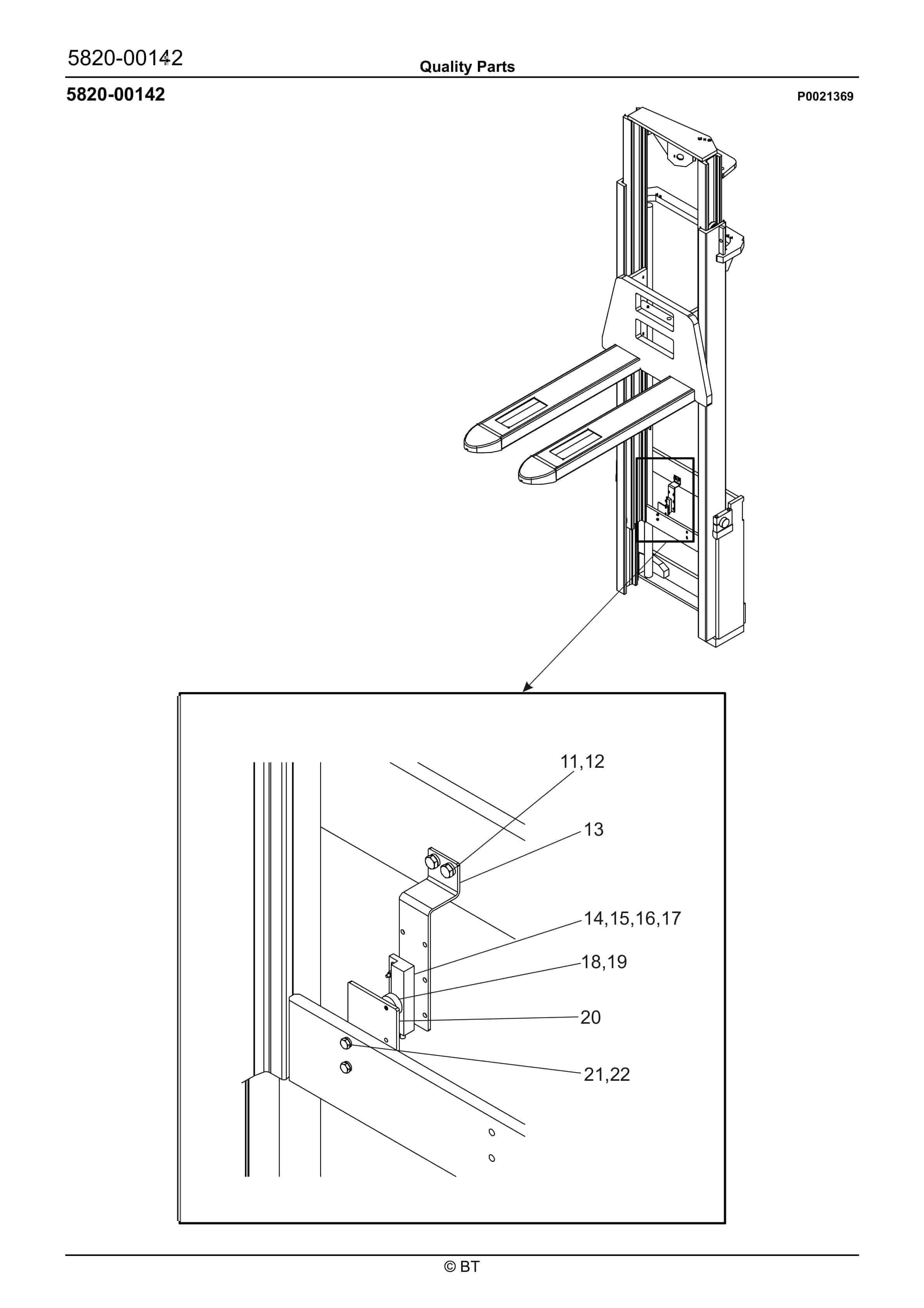 5820-00142
Quality Parts

5820-00142

P0021369

11,12

13

14,15,16,17

18,19

20

21,22

© BT