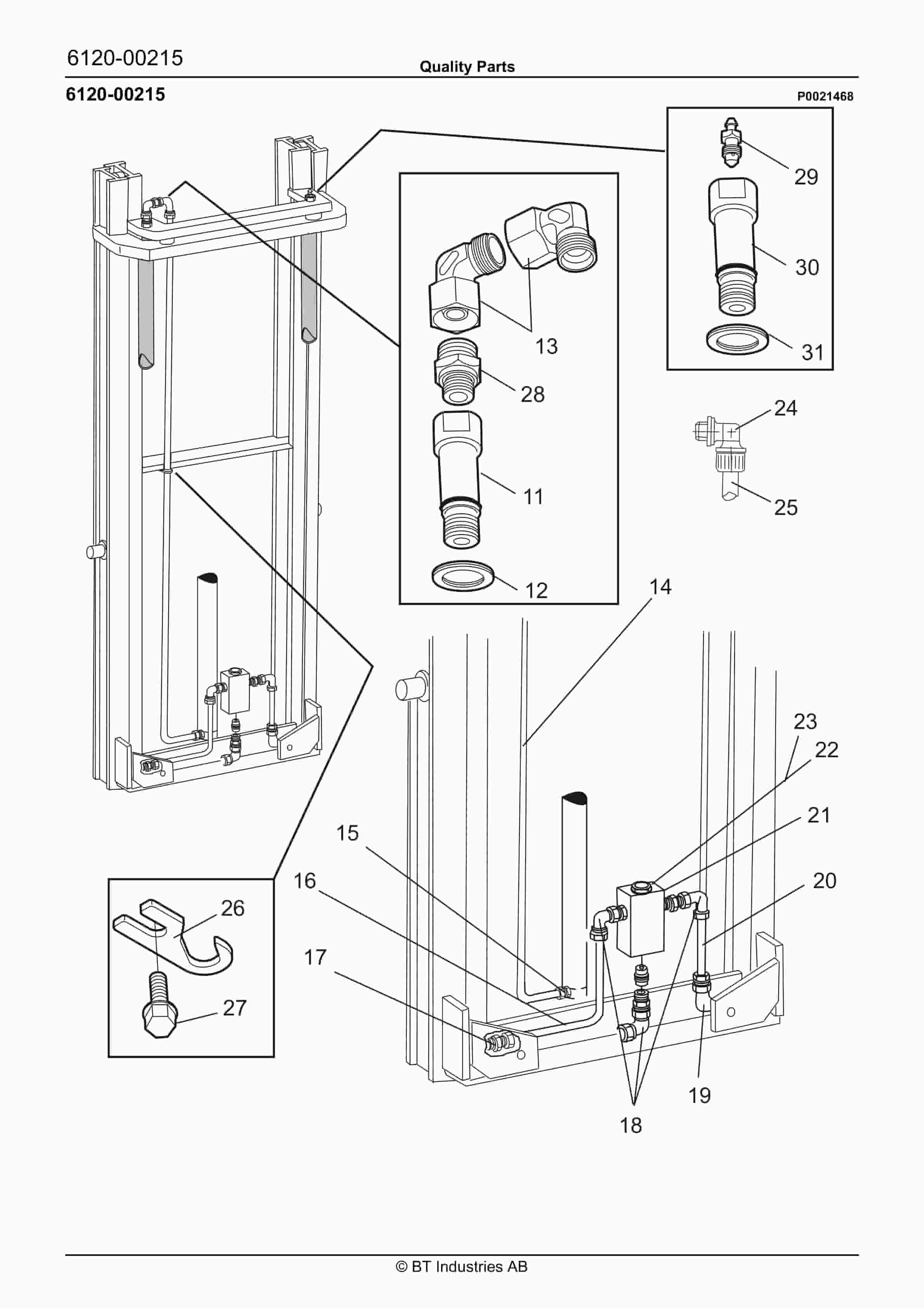 6120-00215

Quality Parts

6120-00215

P0021468

29
30
31
13
28
11
12
24
25
14
23
22
21
20
15
16
17
26
27
19
18

© BT Industries AB