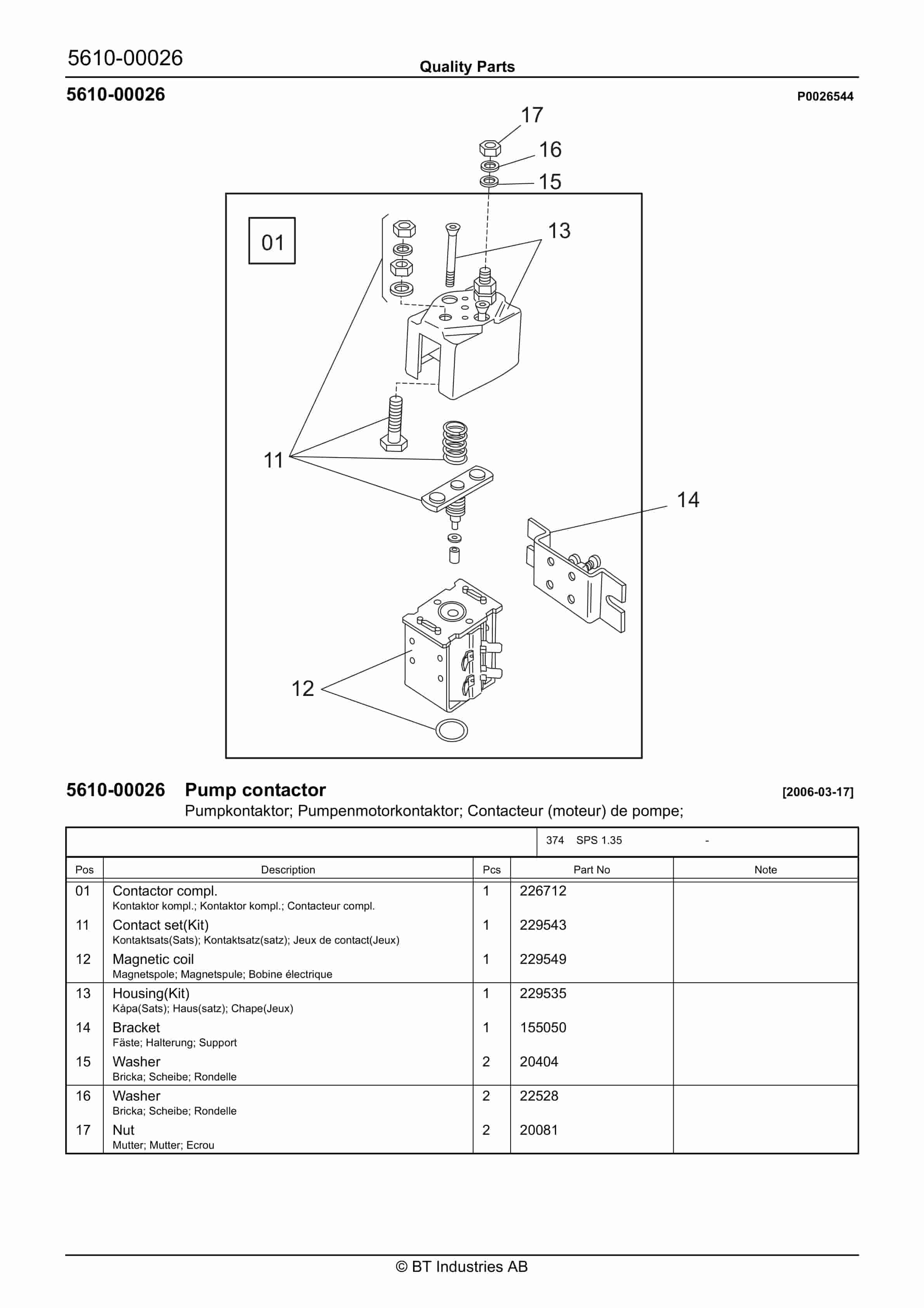 5610-00026

Quality Parts

5610-00026

P0026544

17
16
15
01
13
11
14
12

5610-00026 Pump contactor

[2006-03-17]

Pumpkontaktor; Pumpenmotorkontaktor; Contacteur (moteur) de pompe;

374 SPS 1.35 -

| Pos | Description | Pcs | Part No | Note |
|---|---|---|---|---|
| 01 | Contactor compl. Kontaktor kompl.; Kontaktor kompl.; Contacteur compl. | 1 | 226712 | |
| 11 | Contact set(Kit) Kontaktsats(Sats); Kontaktsatz(satz); Jeux de contact(Jeux) | 1 | 229543 | |
| 12 | Magnetic coil Magnetspole; Magnetspule; Bobine électrique | 1 | 229549 | |
| 13 | Housing(Kit) Kåpa(Sats); Haus(satz); Chape(Jeux) | 1 | 229535 | |
| 14 | Bracket Fäste; Halterung; Support | 1 | 155050 | |
| 15 | Washer Bricka; Scheibe; Rondelle | 2 | 20404 | |
| 16 | Washer Bricka; Scheibe; Rondelle | 2 | 22528 | |
| 17 | Nut Mutter; Mutter; Ecrou | 2 | 20081 | |

© BT Industries AB