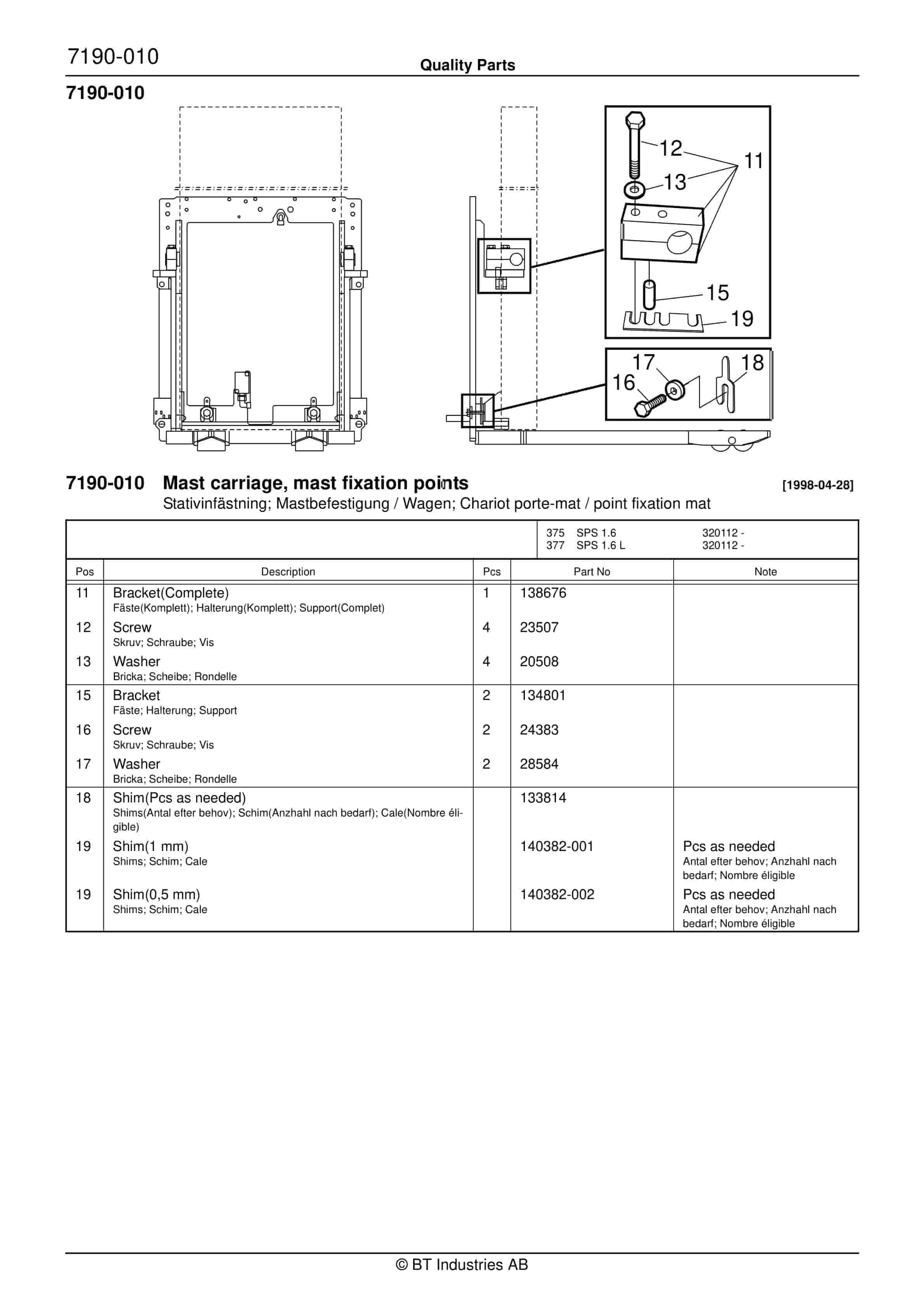 7190-010

Quality Parts

7190-010

12
11
13
15
19
17
18
16

7190-010 Mast carriage, mast fixation points [1998-04-28]
Stativinfästning; Mastbefestigung / Wagen; Chariot porte-mat / point fixation mat

375 SPS 1.6 320112 -
377 SPS 1.6 L 320112 -

| Pos | Description | Pcs | Part No | Note |
|---|---|---|---|---|
| 11 | Bracket(Complete) Fäste(Komplett); Halterung(Komplett); Support(Complet) | 1 | 138676 | |
| 12 | Screw Skruv; Schraube; Vis | 4 | 23507 | |
| 13 | Washer Bricka; Scheibe; Rondelle | 4 | 20508 | |
| 15 | Bracket Fäste; Halterung; Support | 2 | 134801 | |
| 16 | Screw Skruv; Schraube; Vis | 2 | 24383 | |
| 17 | Washer Bricka; Scheibe; Rondelle | 2 | 28584 | |
| 18 | Shim(Pcs as needed) Shims(Antal efter behov); Schim(Anzhahl nach bedarf); Cale(Nombre éligible) | | 133814 | |
| 19 | Shim(1 mm) Shims; Schim; Cale | | 140382-001 | Pcs as needed Antal efter behov; Anzhahl nach bedarf; Nombre éligible |
| 19 | Shim(0,5 mm) Shims; Schim; Cale | | 140382-002 | Pcs as needed Antal efter behov; Anzhahl nach bedarf; Nombre éligible |

© BT Industries AB