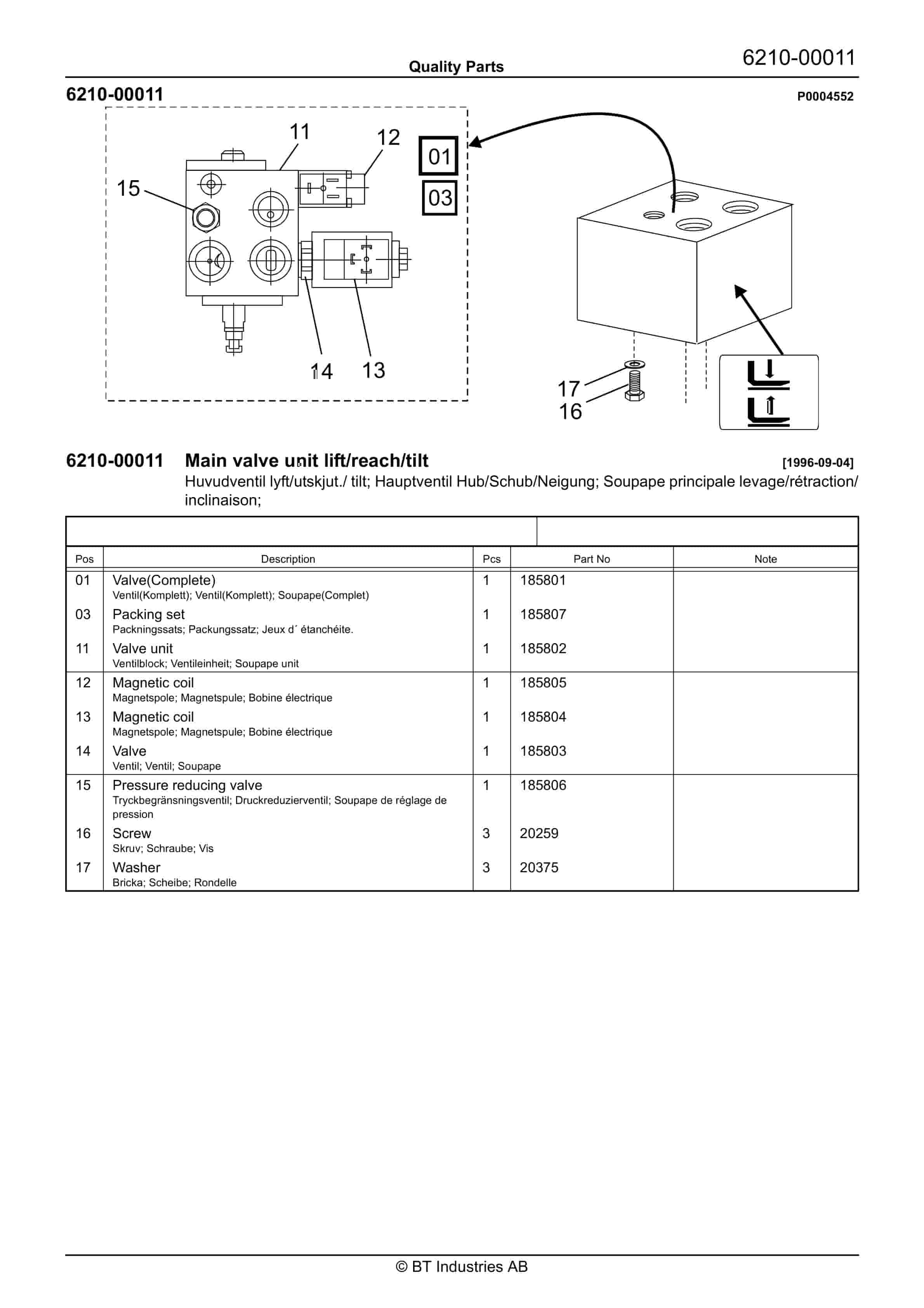 Quality Parts 6210-00011

6210-00011 P0004552

11
12
15
01
03
14
13
17
16

6210-00011 Main valve unit lift/reach/tilt [1996-09-04]
Huvudventil lyft/utskjut./ tilt; Hauptventil Hub/Schub/Neigung; Soupape principale levage/rétraction/ inclinaison;

| Pos | Description | Pcs | Part No | Note |
|---|---|---|---|---|
| 01 | Valve(Complete) Ventil(Komplett); Ventil(Komplett); Soupape(Complet) | 1 | 185801 | |
| 03 | Packing set Packningssats; Packungssatz; Jeux d´ étanchéite. | 1 | 185807 | |
| 11 | Valve unit Ventilblock; Ventileinheit; Soupape unit | 1 | 185802 | |
| 12 | Magnetic coil Magnetspole; Magnetspule; Bobine électrique | 1 | 185805 | |
| 13 | Magnetic coil Magnetspole; Magnetspule; Bobine électrique | 1 | 185804 | |
| 14 | Valve Ventil; Ventil; Soupape | 1 | 185803 | |
| 15 | Pressure reducing valve Tryckbegränsningsventil; Druckreduzierventil; Soupape de réglage de pression | 1 | 185806 | |
| 16 | Screw Skruv; Schraube; Vis | 3 | 20259 | |
| 17 | Washer Bricka; Scheibe; Rondelle | 3 | 20375 | |

© BT Industries AB