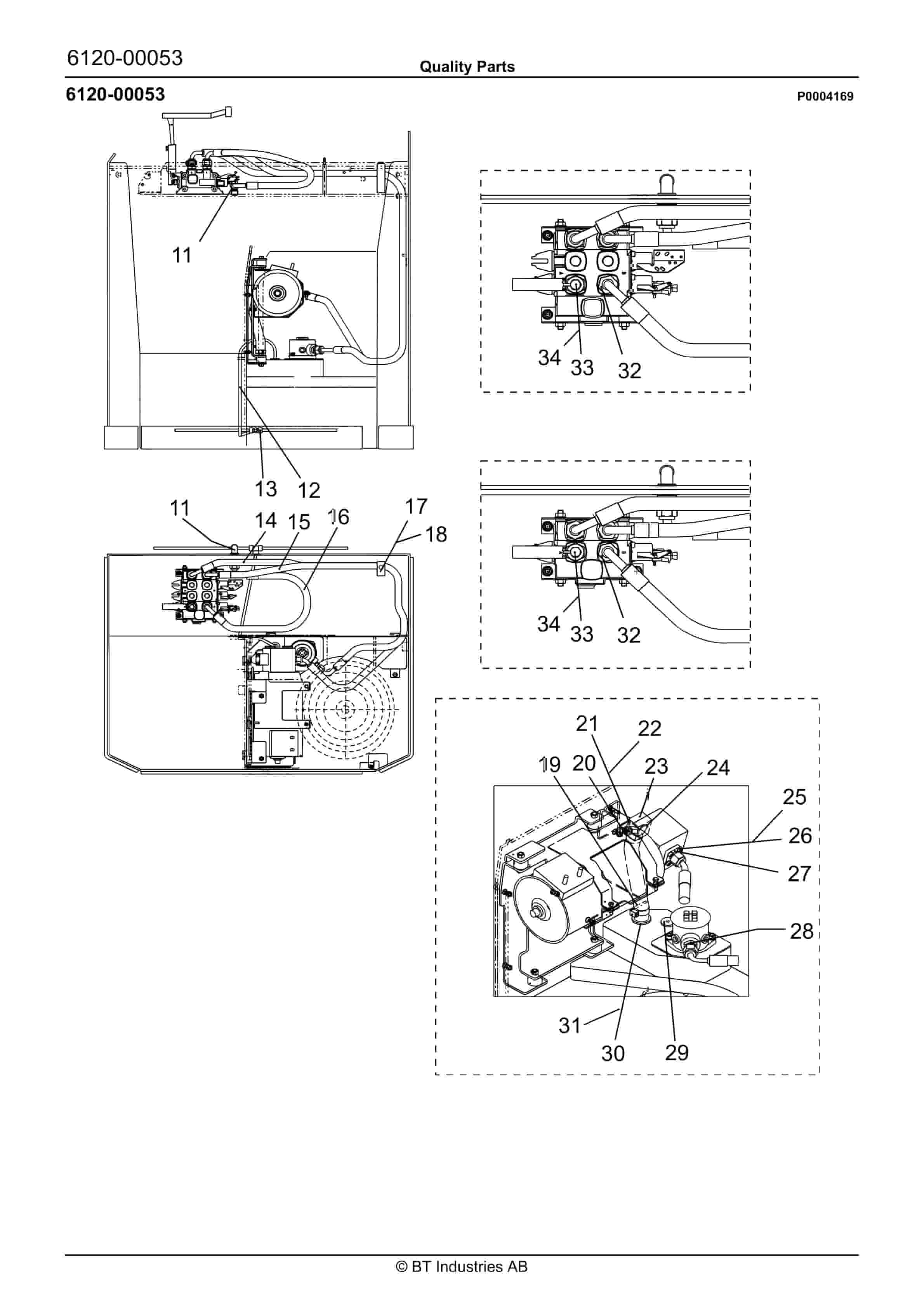 6120-00053
Quality Parts

6120-00053
P0004169

11
13 12
11 14 15 16 17 18

34 33 32

34 33 32

21 22
19 20 23 24
25
26
27
28
31
30 29

© BT Industries AB