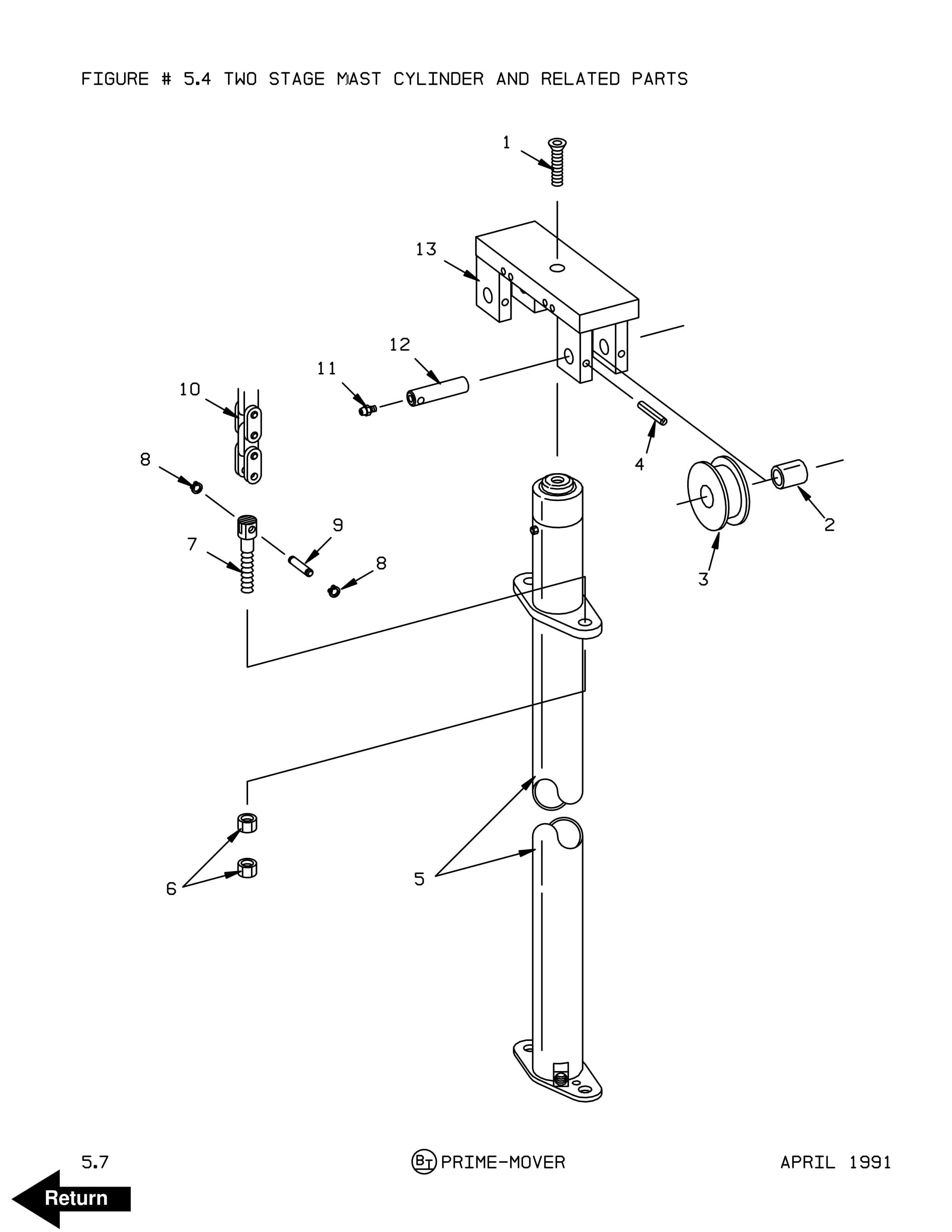 FIGURE # 5.4 TWO STAGE MAST CYLINDER AND RELATED PARTS

1

13

12

11

10

8

4

2

3

9

7

8

6

5

5.7

BT PRIME-MOVER

APRIL 1991

Return