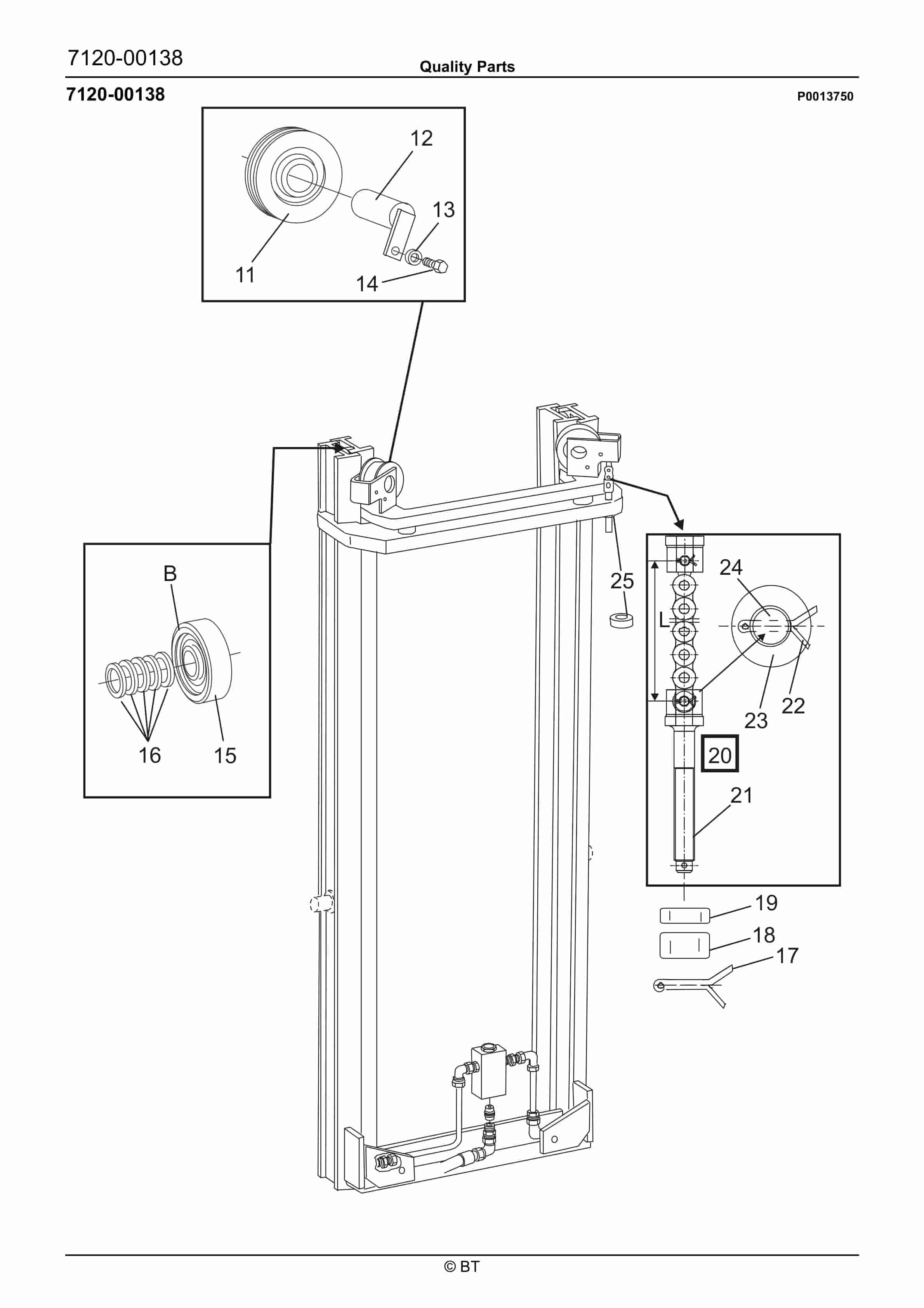 7120-00138
Quality Parts

7120-00138
P0013750

12
13
11
14

B
16
15

25
24
L
23
22
20
21
19
18
17

© BT