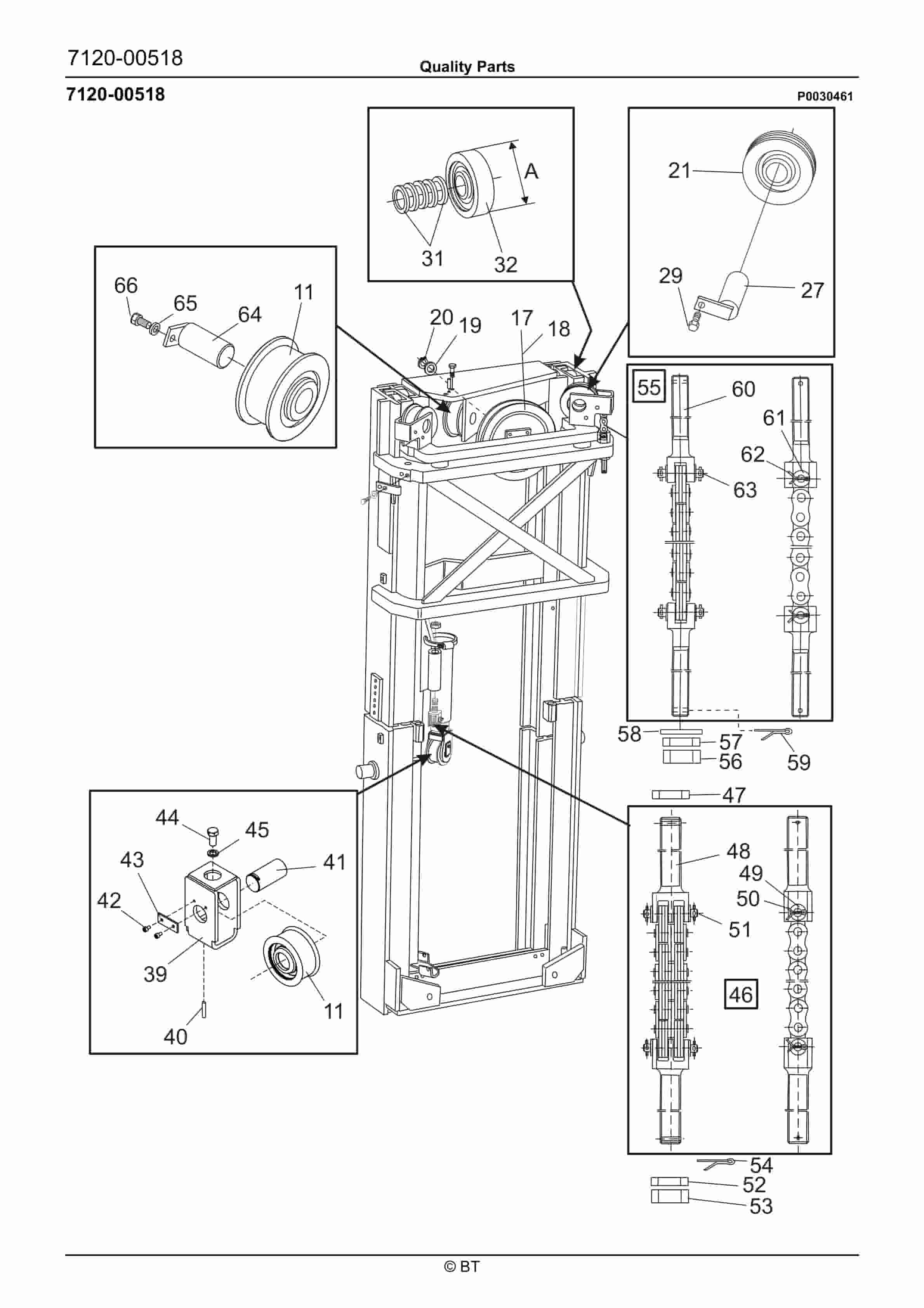 7120-00518

Quality Parts

7120-00518

P0030461

A

31

32

21

29

27

66

65

64

11

20

19

17

18

55

60

61

62

63

58

57

56

59

47

44

45

43

41

42

39

11

40

48

49

50

51

46

54

52

53

© BT