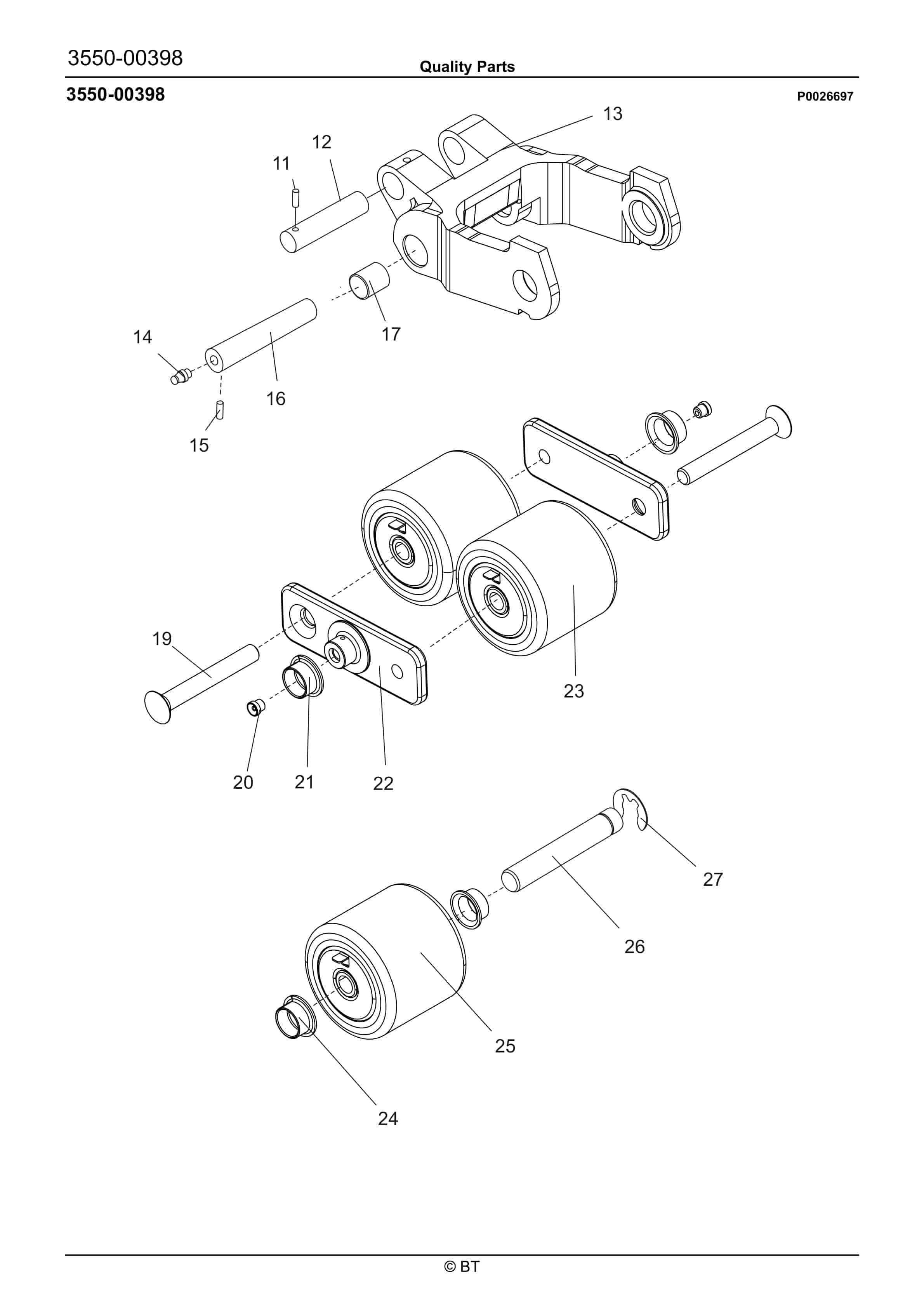 3550-00398

Quality Parts

3550-00398

P0026697

13

12

11

17

14

16

15

19

23

20

21

22

27

26

25

24

© BT