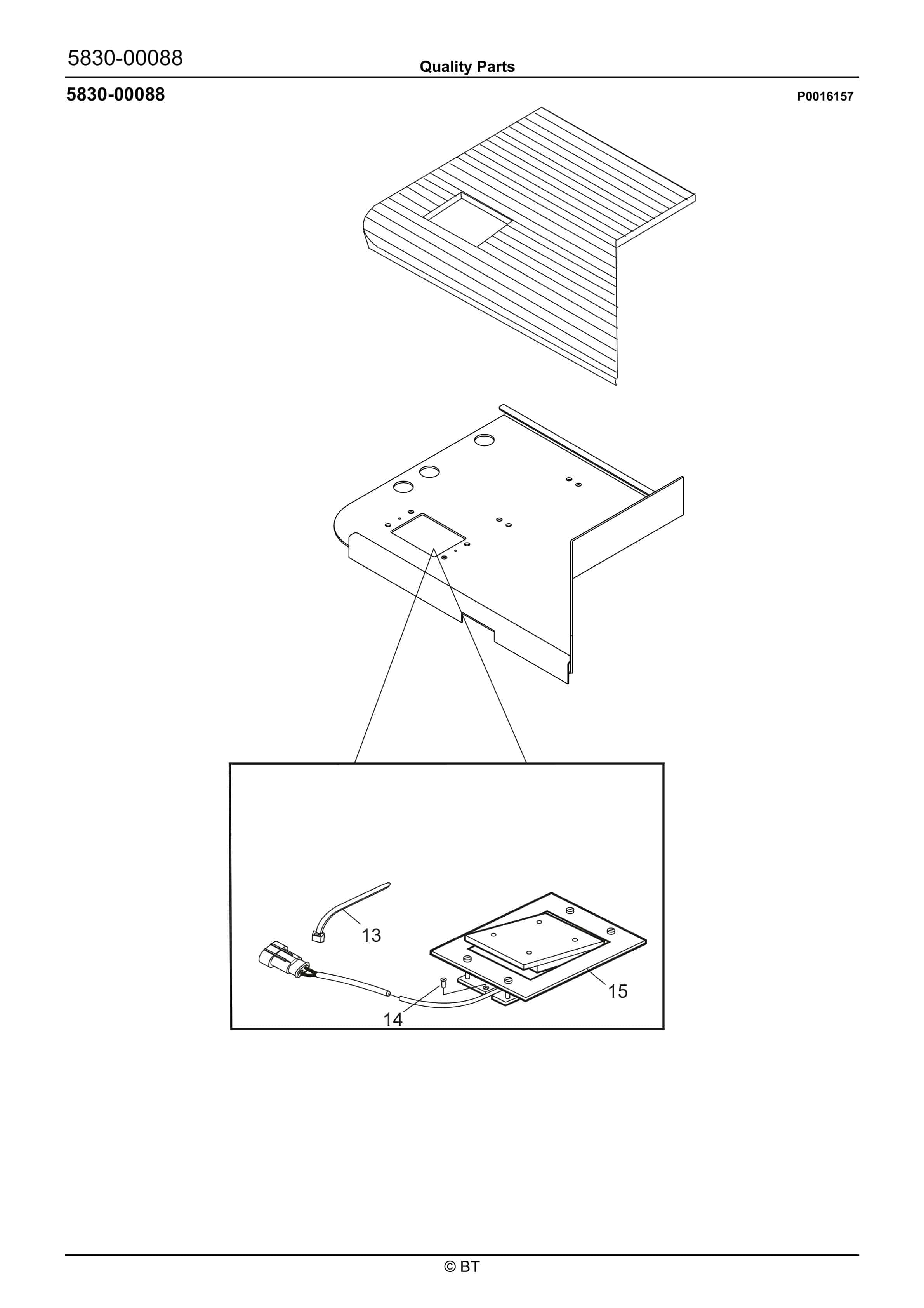 5830-00088

Quality Parts

5830-00088

P0016157

13

14

15

© BT