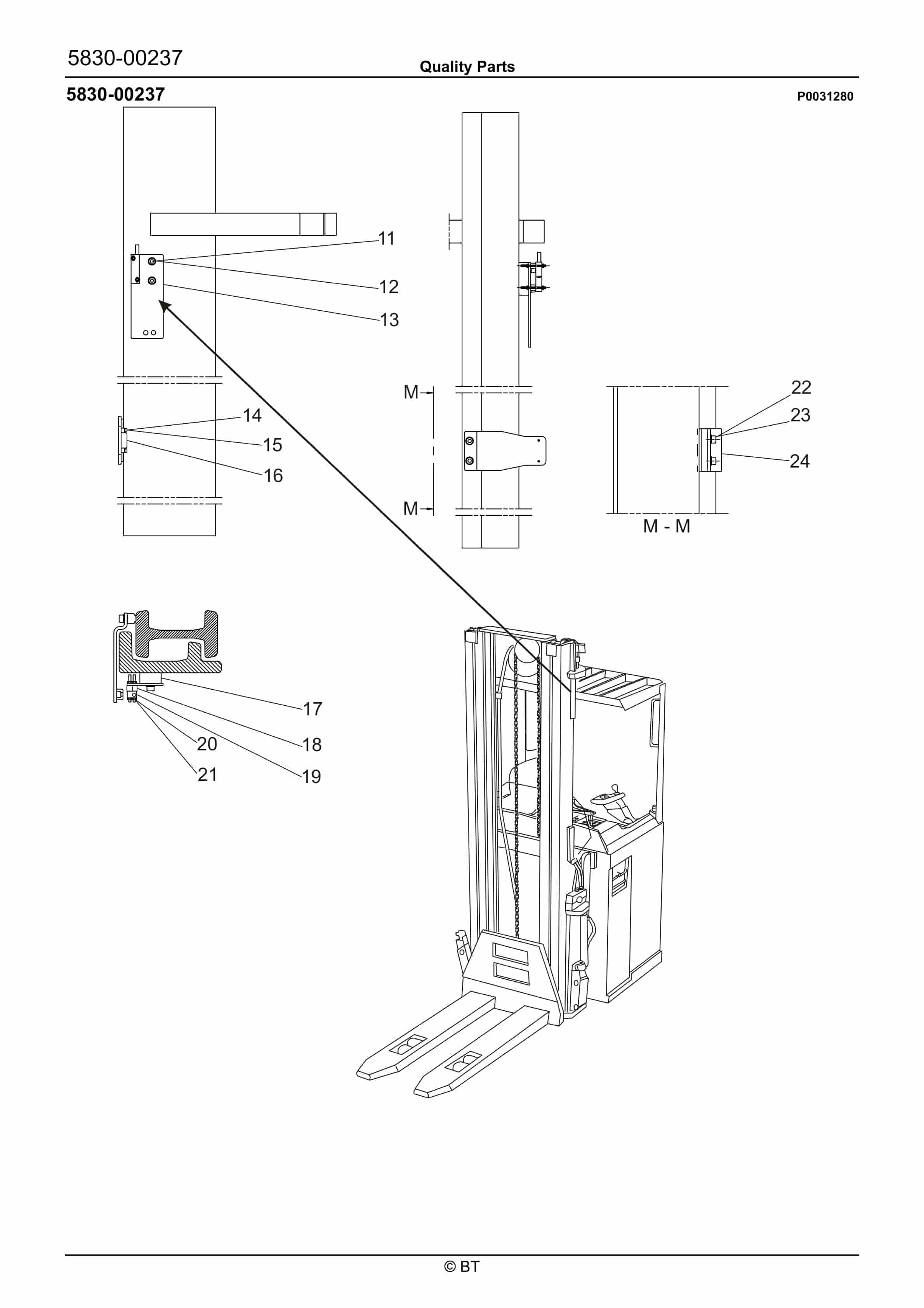 5830-00237

Quality Parts

5830-00237

P0031280

11
12
13

14
15
16

M
M

22
23
24

M - M

17
18
19
20
21

© BT