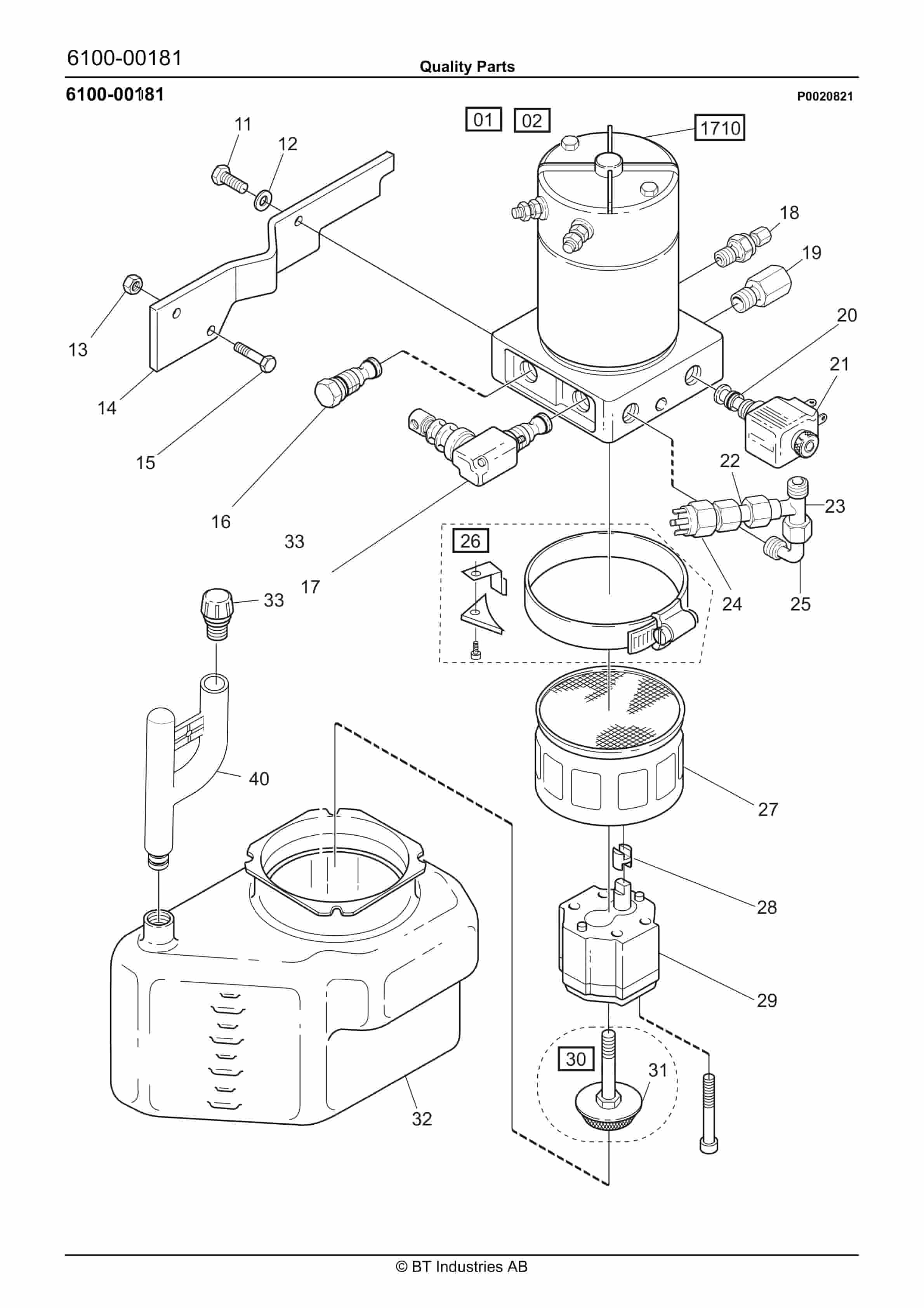 6100-00181

Quality Parts

6100-00181

P0020821

01 02 1710

11 12 18 19 20 21 13 14 15 16 33 17 22 23 24 25 26 33 40 27 28 29 30 31 32

© BT Industries AB