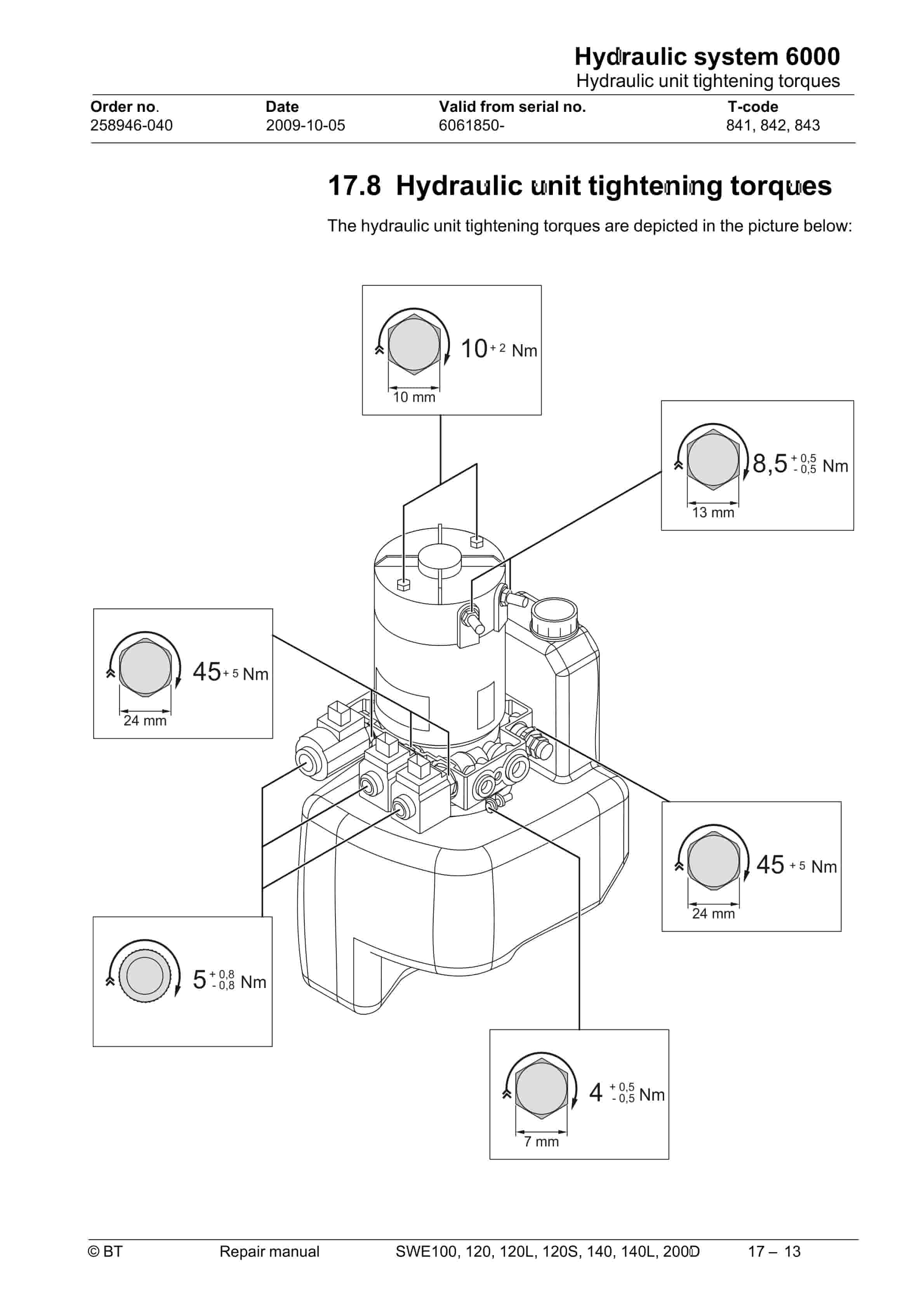 Hydraulic system 6000
Hydraulic unit tightening torques

| Order no. | Date | Valid from serial no. | T-code |
|---|---|---|---|
| 258946-040 | 2009-10-05 | 6061850- | 841, 842, 843 |

17.8 Hydraulic unit tightening torques

The hydraulic unit tightening torques are depicted in the picture below:

$10^{+2}$ Nm
10 mm

$8,5^{+0,5}_{-0,5}$ Nm
13 mm

$45^{+5}$ Nm
24 mm

$45^{+5}$ Nm
24 mm

$5^{+0,8}_{-0,8}$ Nm

$4^{+0,5}_{-0,5}$ Nm
7 mm

© BT Repair manual SWE100, 120, 120L, 120S, 140, 140L, 200D 17 – 13