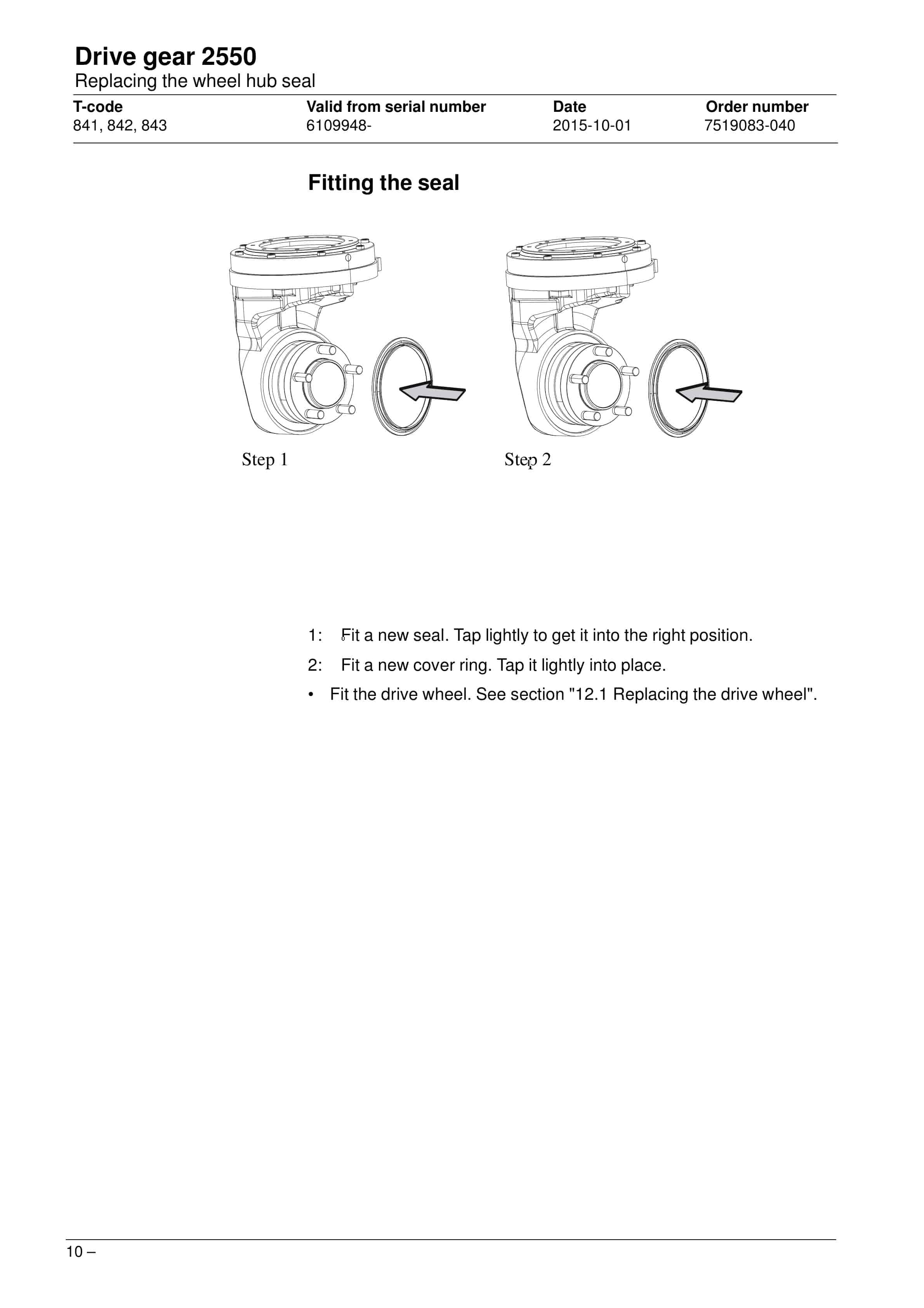 Drive gear 2550
Replacing the wheel hub seal

| T-code | Valid from serial number | Date | Order number |
|---|---|---|---|
| 841, 842, 843 | 6109948- | 2015-10-01 | 7519083-040 |

Fitting the seal

Step 1

Step 2

1: Fit a new seal. Tap lightly to get it into the right position.

2: Fit a new cover ring. Tap it lightly into place.

• Fit the drive wheel. See section "12.1 Replacing the drive wheel".

10 –