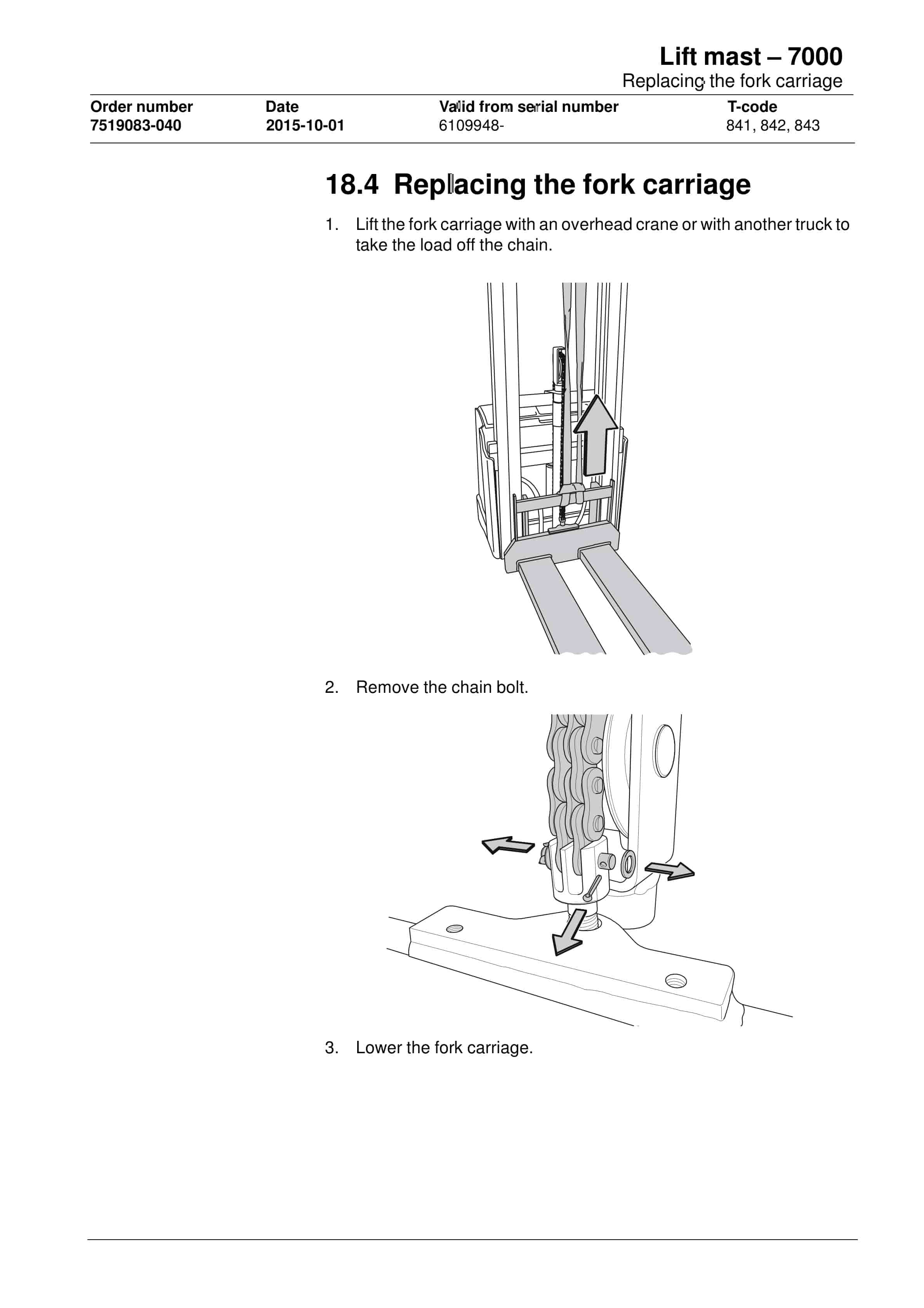 Lift mast – 7000
Replacing the fork carriage

| Order number | Date | Valid from serial number | T-code |
|---|---|---|---|
| 7519083-040 | 2015-10-01 | 6109948- | 841, 842, 843 |

18.4 Replacing the fork carriage

1. Lift the fork carriage with an overhead crane or with another truck to take the load off the chain.

2. Remove the chain bolt.

3. Lower the fork carriage.