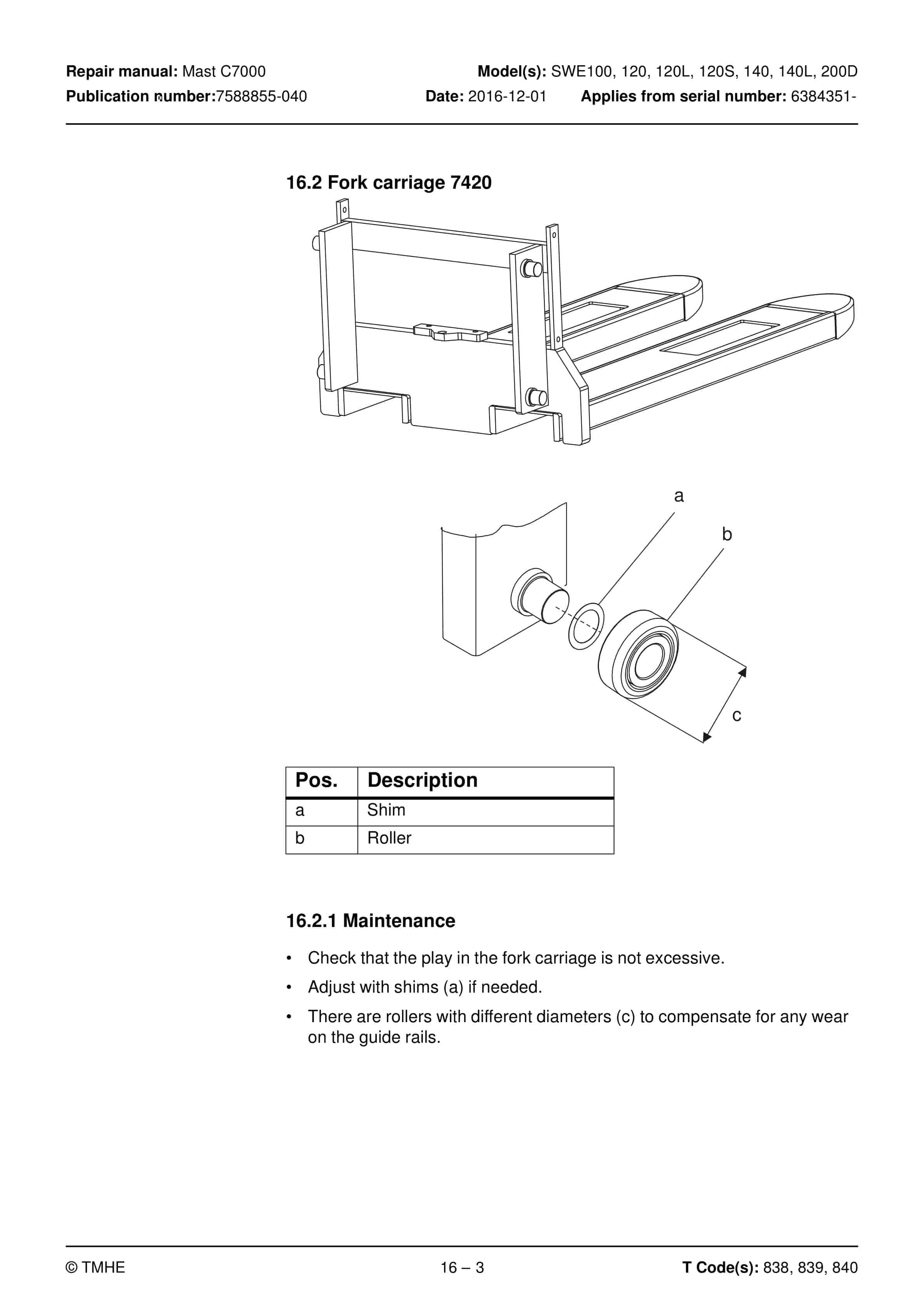 Repair manual: Mast C7000
Model(s): SWE100, 120, 120L, 120S, 140, 140L, 200D
Publication number:7588855-040
Date: 2016-12-01
Applies from serial number: 6384351-

16.2 Fork carriage 7420

a

b

c

| Pos. | Description |
|---|---|
| a | Shim |
| b | Roller |

16.2.1 Maintenance

• Check that the play in the fork carriage is not excessive.

• Adjust with shims (a) if needed.

• There are rollers with different diameters (c) to compensate for any wear on the guide rails.

© TMHE
16 – 3
T Code(s): 838, 839, 840