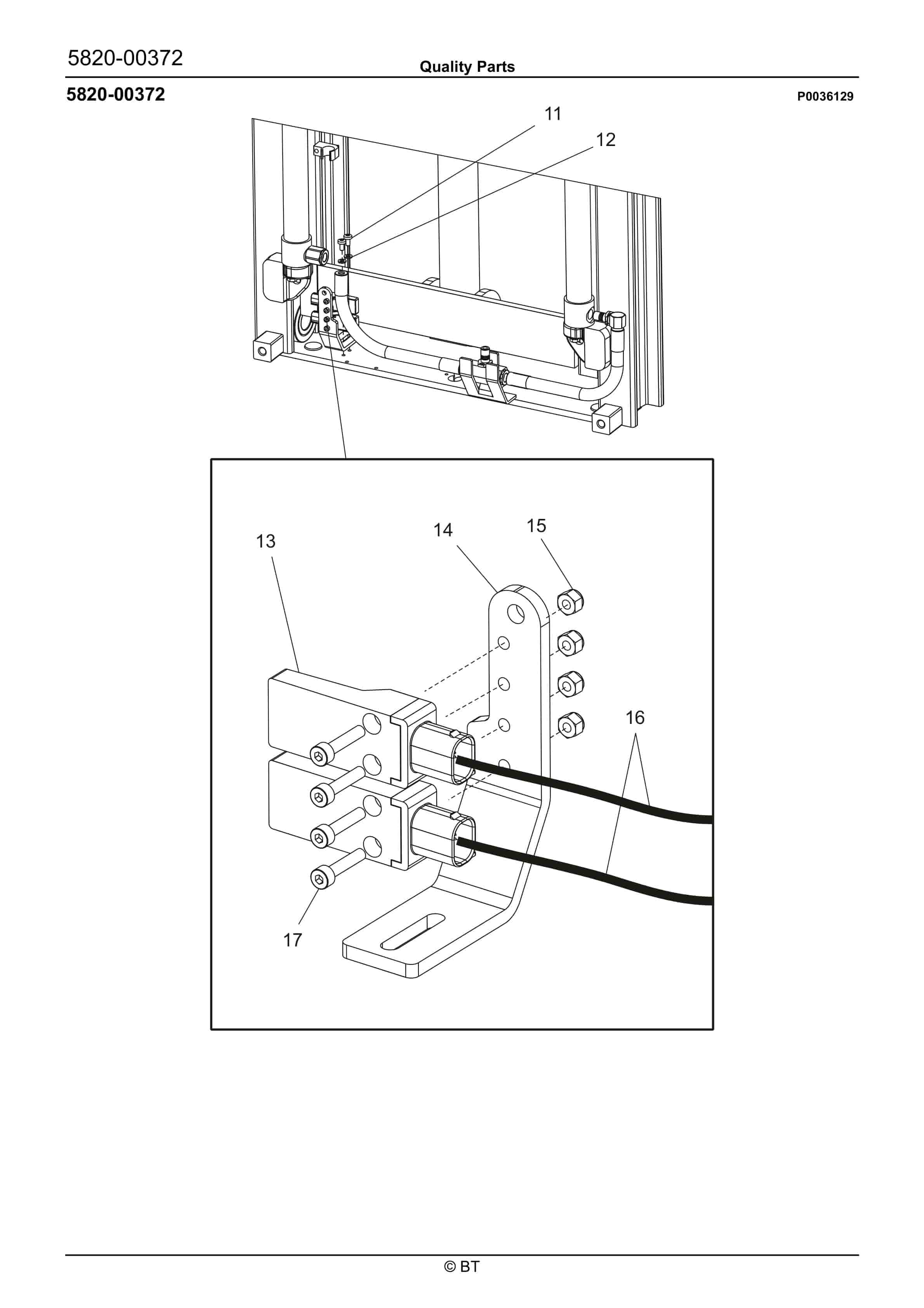 5820-00372

Quality Parts

5820-00372

P0036129

11
12
13
14
15
16
17

© BT