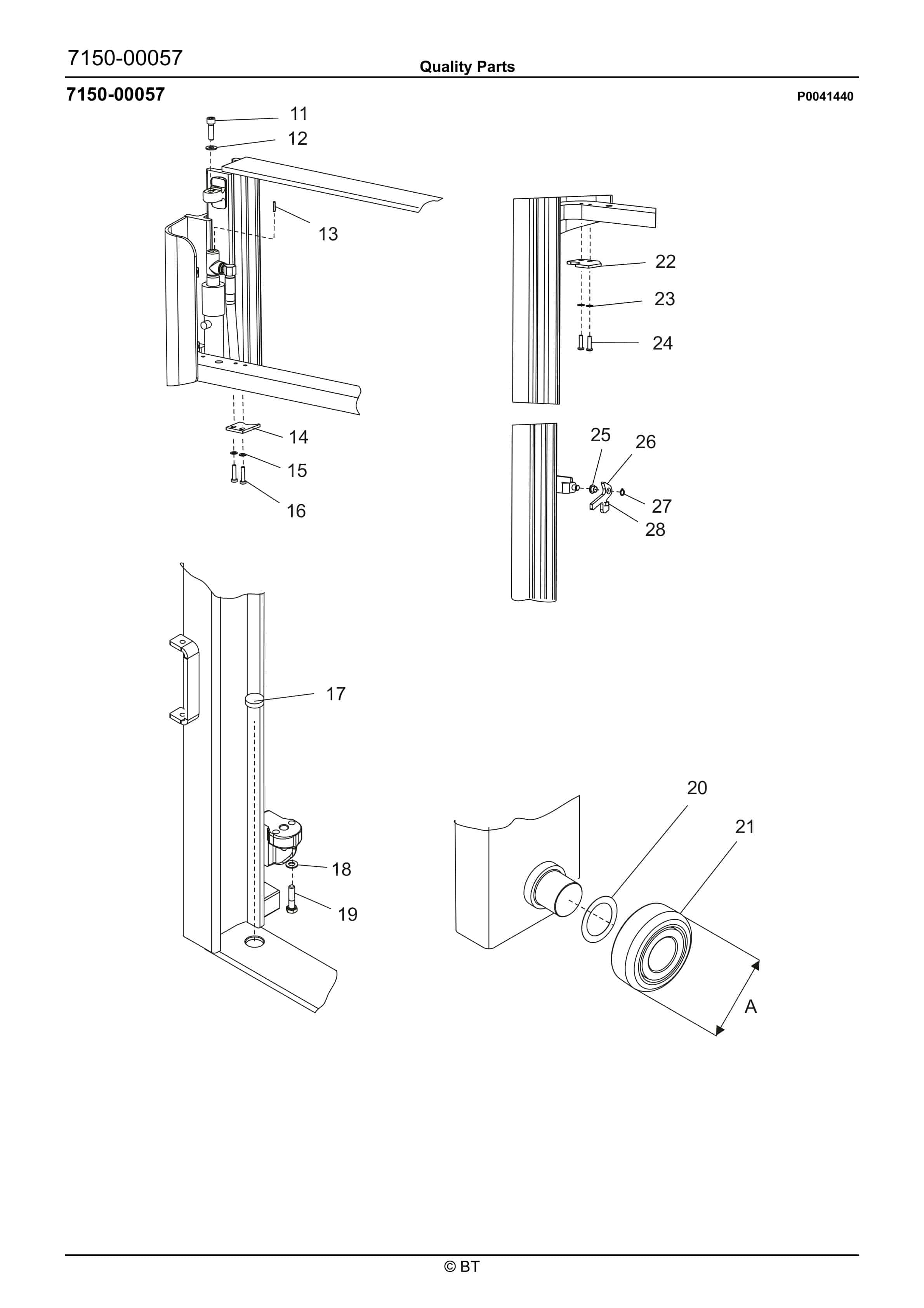 7150-00057

Quality Parts

7150-00057

P0041440

11
12
13
14
15
16

22
23
24

25
26
27
28

17
18
19

20
21
A

© BT