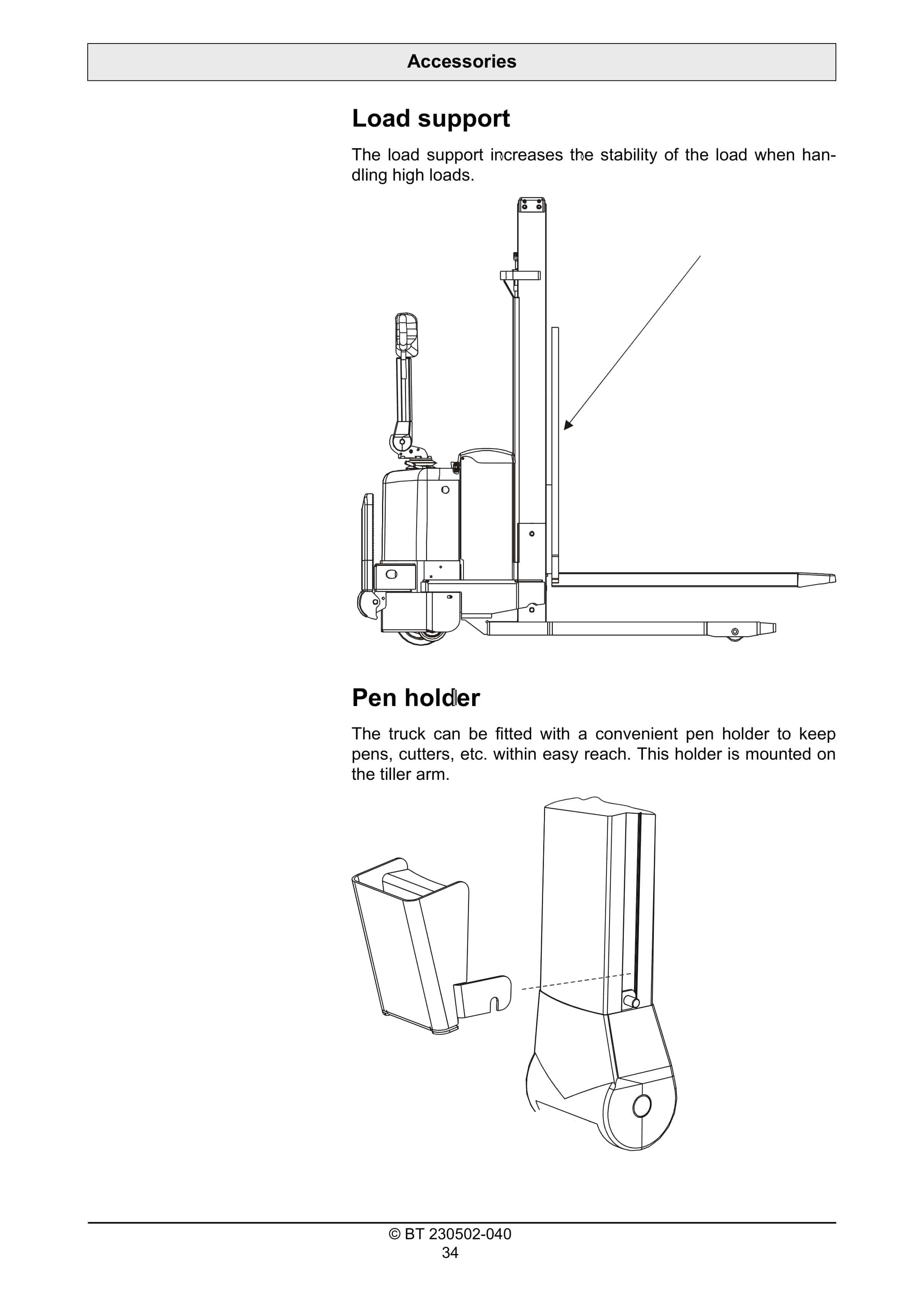 Accessories

Load support

The load support increases the stability of the load when handling high loads.

Pen holder

The truck can be fitted with a convenient pen holder to keep pens, cutters, etc. within easy reach. This holder is mounted on the tiller arm.

© BT 230502-040
34