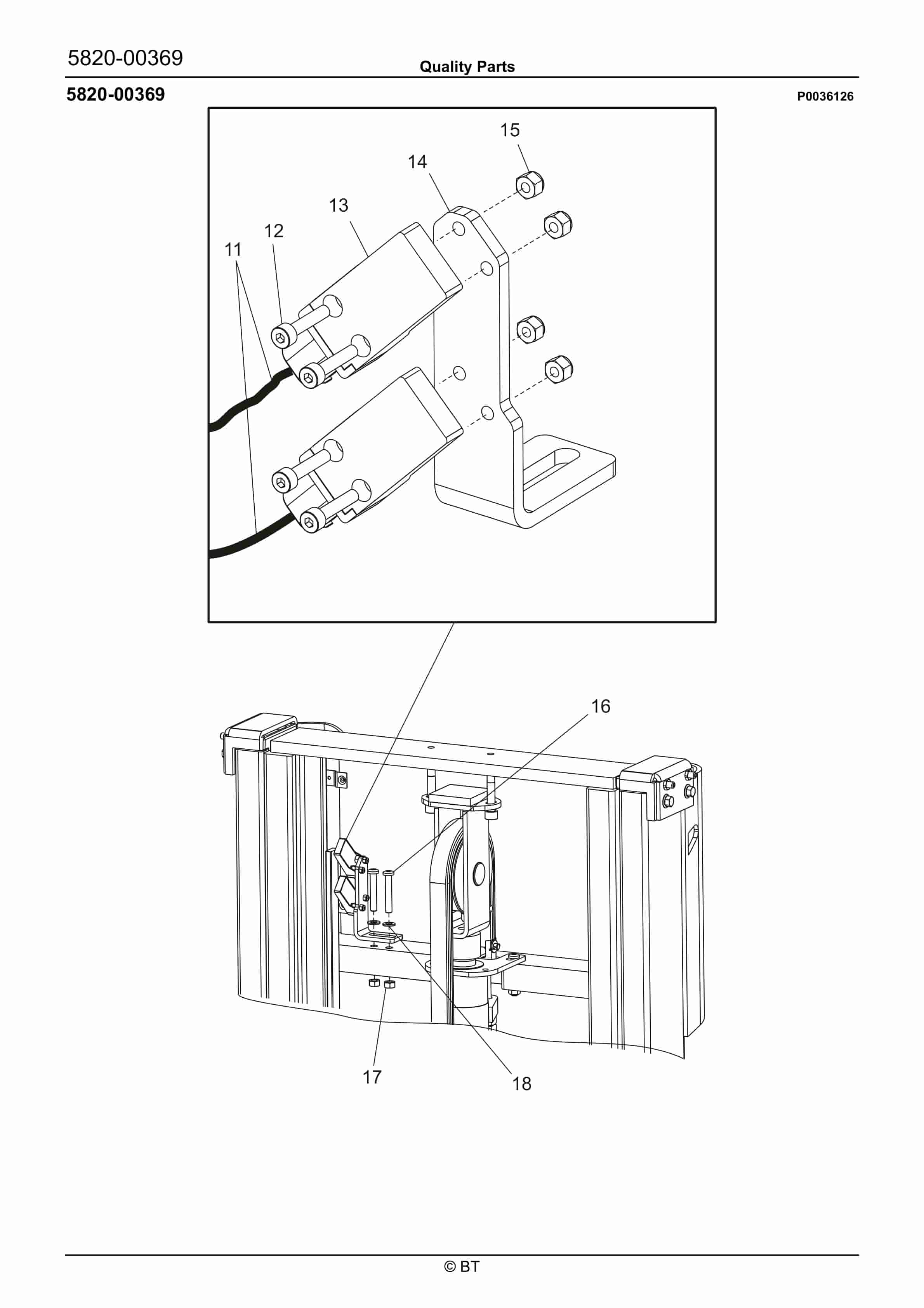 5820-00369

Quality Parts

5820-00369

P0036126

15
14
13
12
11

16

17

18

© BT