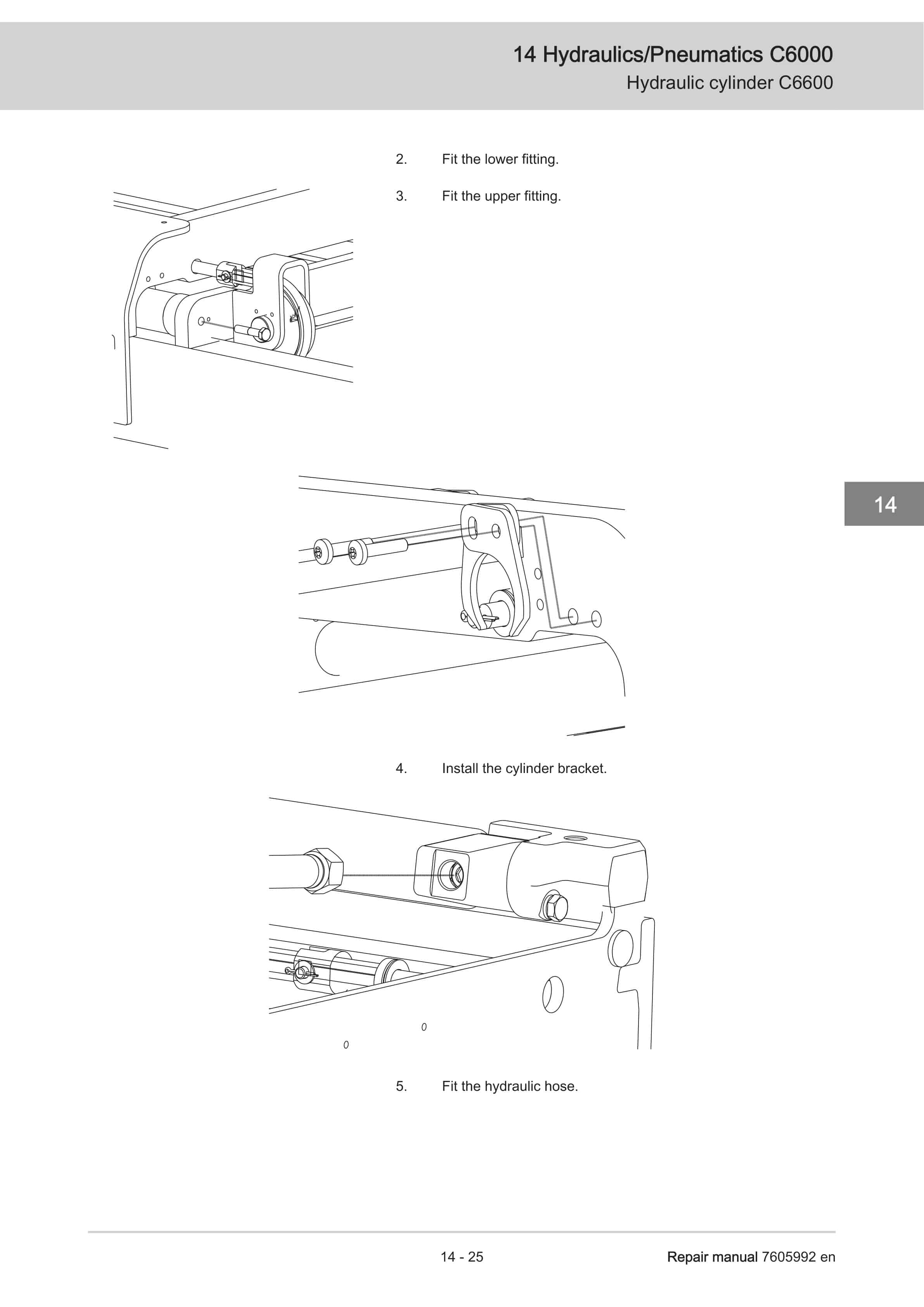 14 Hydraulics/Pneumatics C6000
Hydraulic cylinder C6600

2. Fit the lower fitting.

3. Fit the upper fitting.

14

4. Install the cylinder bracket.

5. Fit the hydraulic hose.

14 - 25

Repair manual 7605992 en