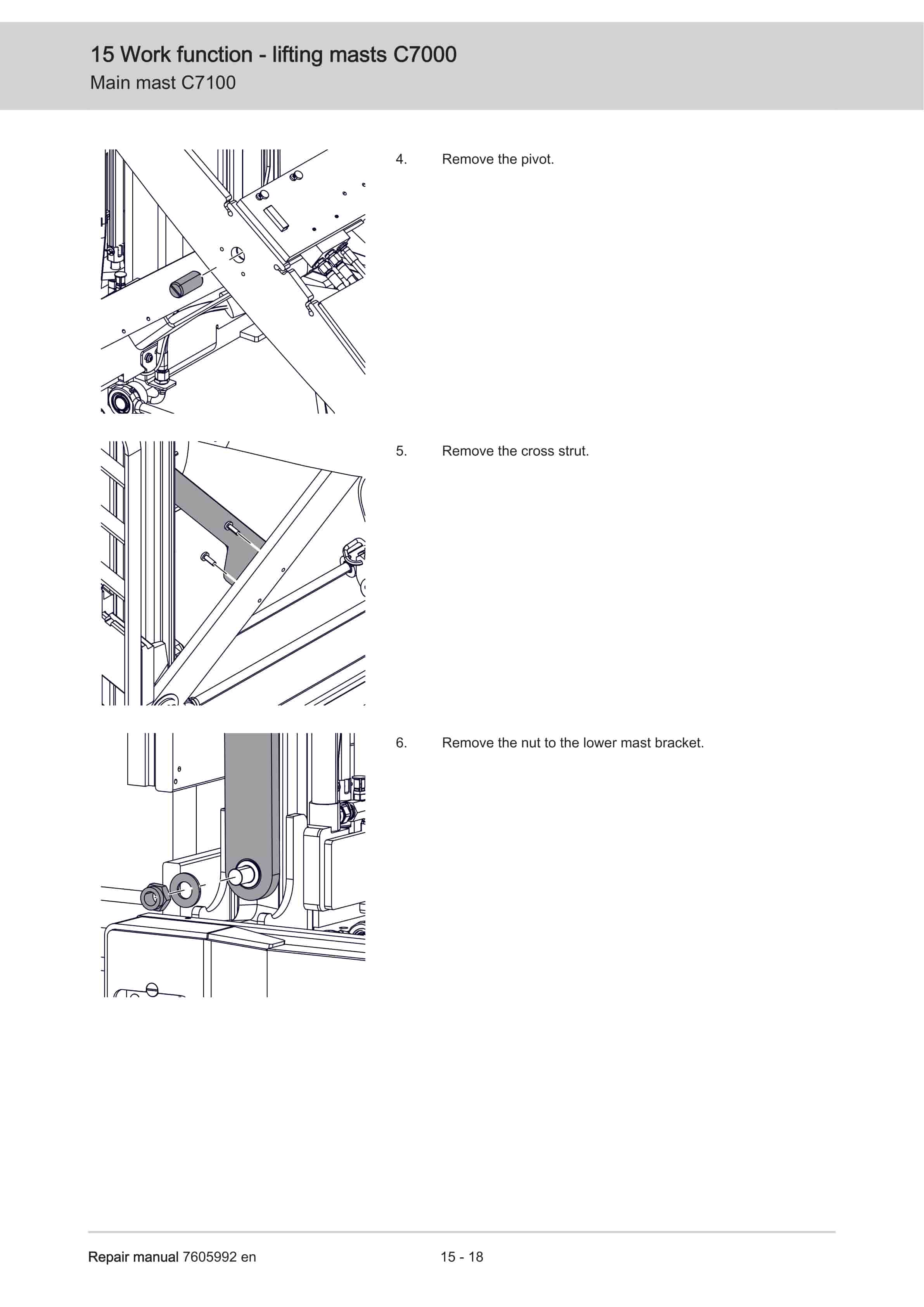 15 Work function - lifting masts C7000
Main mast C7100

4. Remove the pivot.

5. Remove the cross strut.

6. Remove the nut to the lower mast bracket.

Repair manual 7605992 en 15 - 18