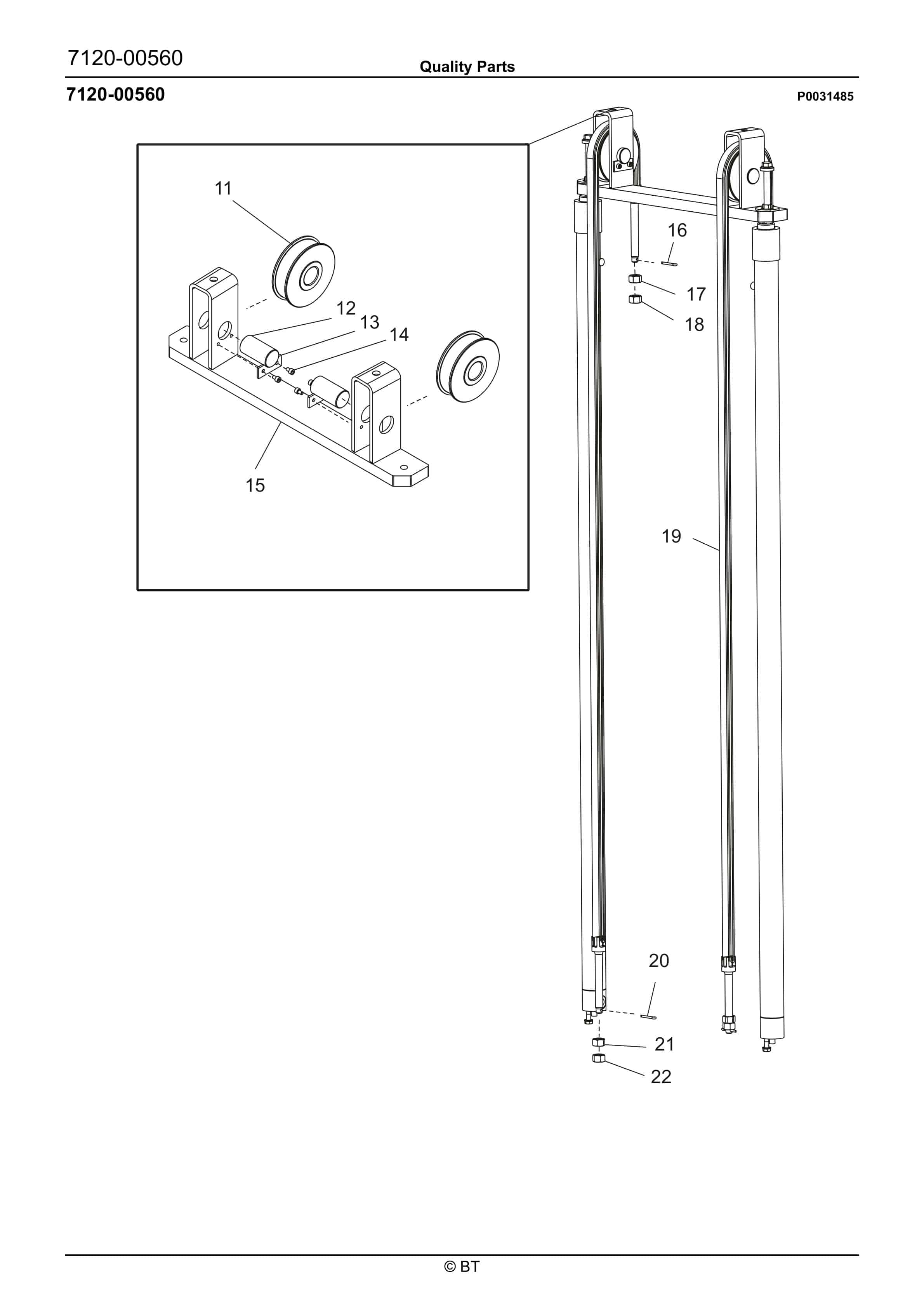 7120-00560

Quality Parts

7120-00560

P0031485

11

12

13

14

15

16

17

18

19

20

21

22

© BT