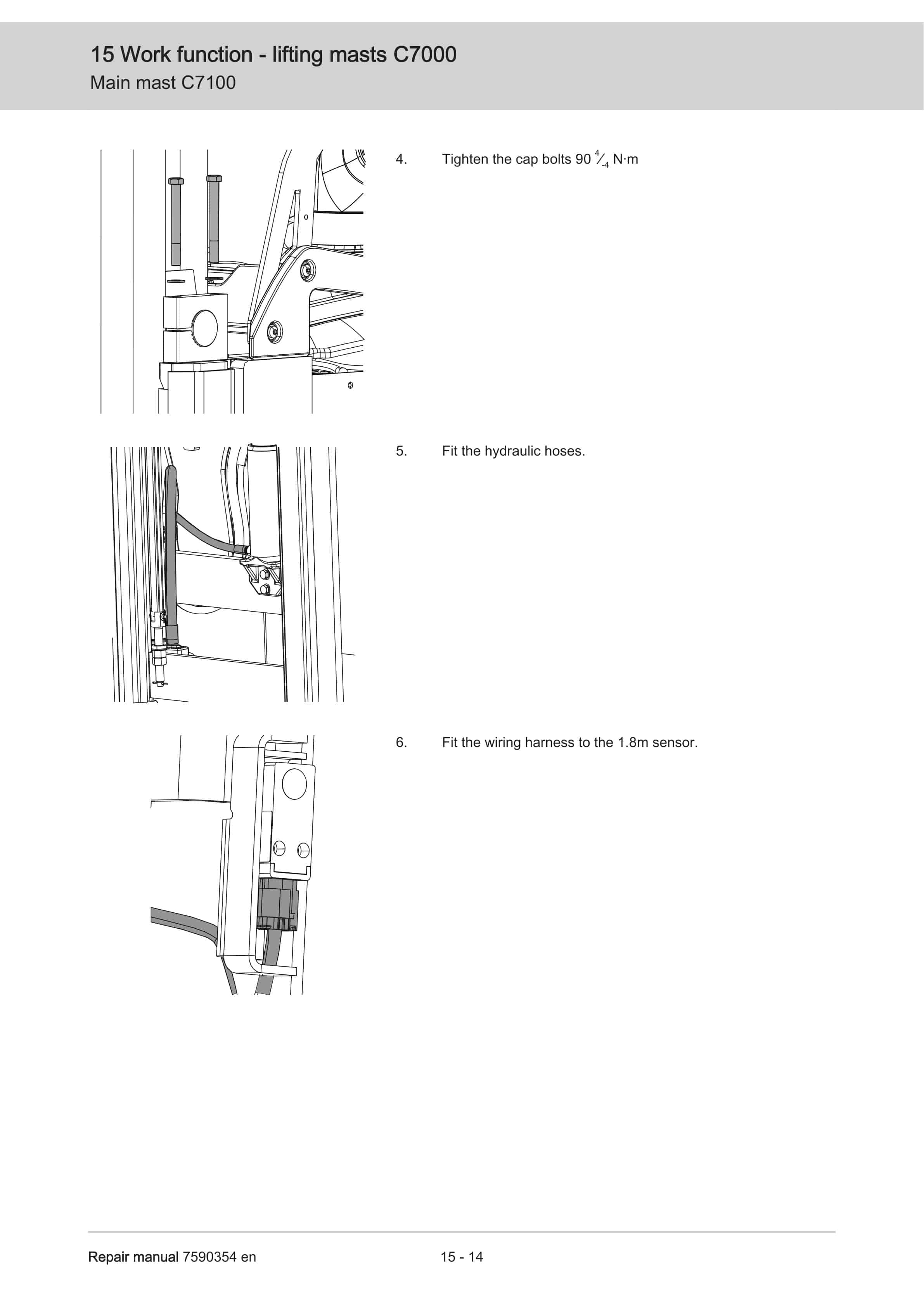 15 Work function - lifting masts C7000
Main mast C7100

4. Tighten the cap bolts 90 $^{4}/_{-4}$ N·m

5. Fit the hydraulic hoses.

6. Fit the wiring harness to the 1.8m sensor.

Repair manual 7590354 en 15 - 14