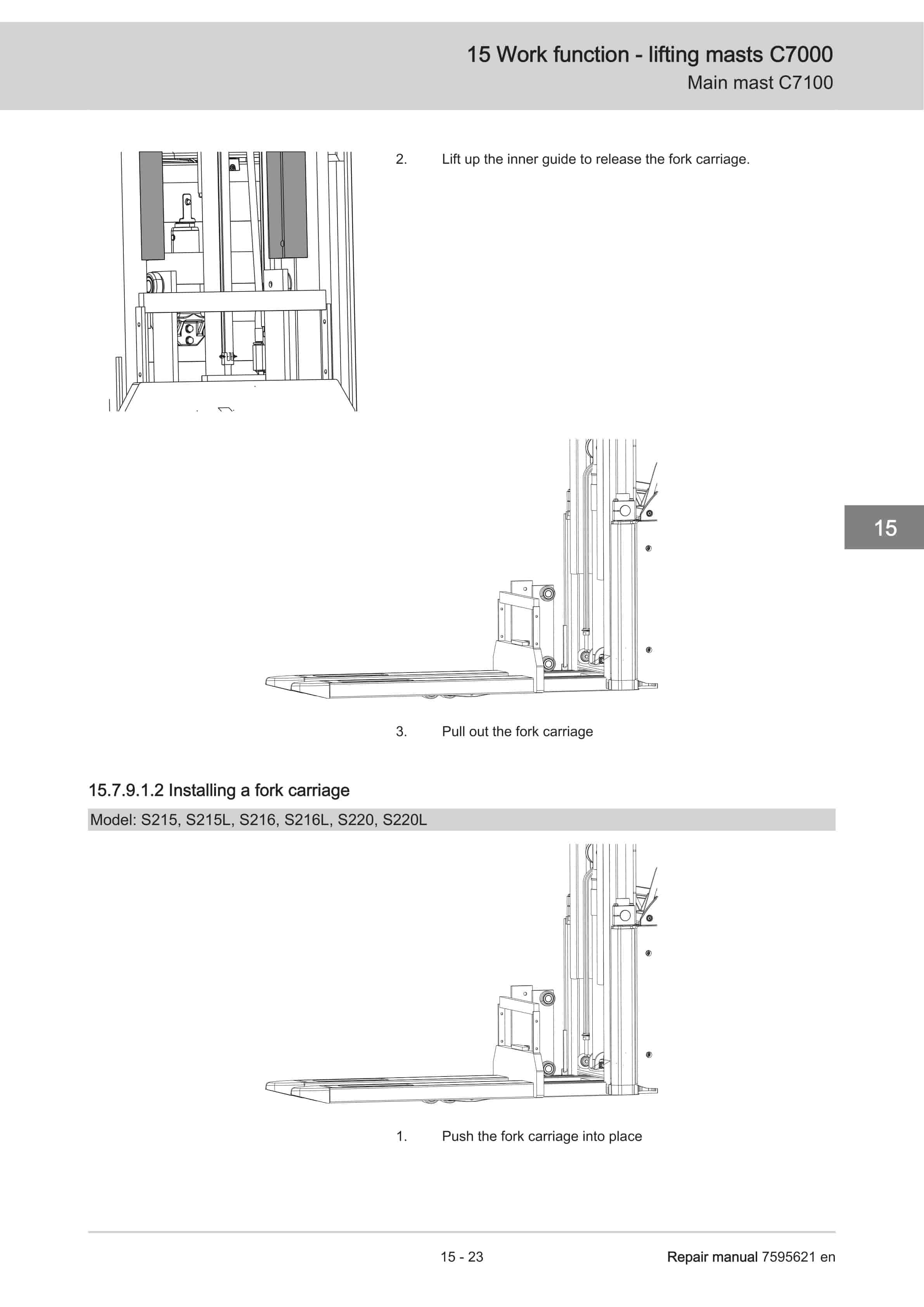 15 Work function - lifting masts C7000
Main mast C7100

2. Lift up the inner guide to release the fork carriage.

15

3. Pull out the fork carriage

15.7.9.1.2 Installing a fork carriage

Model: S215, S215L, S216, S216L, S220, S220L

1. Push the fork carriage into place

15 - 23

Repair manual 7595621 en