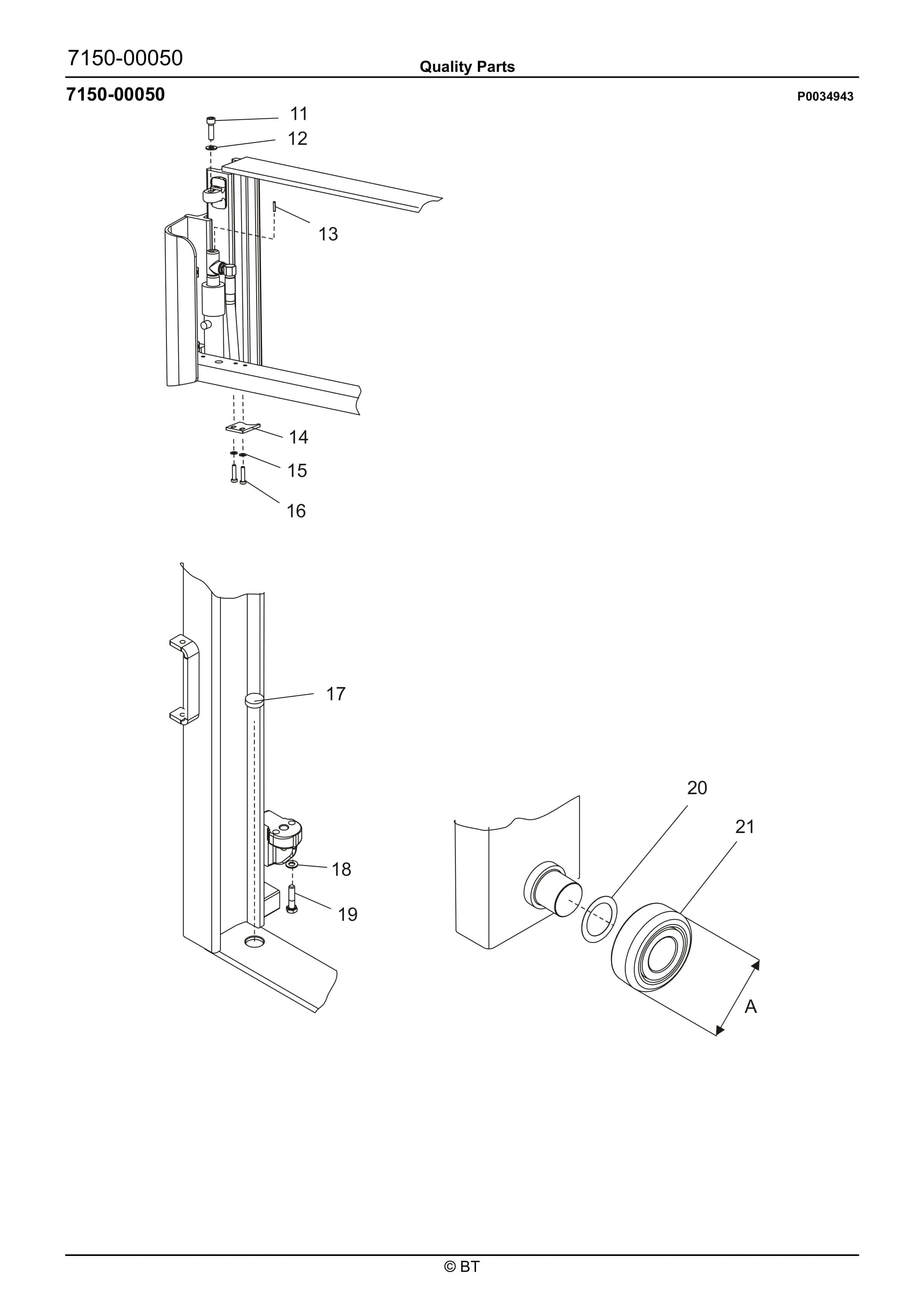 7150-00050

Quality Parts

7150-00050

P0034943

11
12
13
14
15
16

17
18
19

20
21
A

© BT