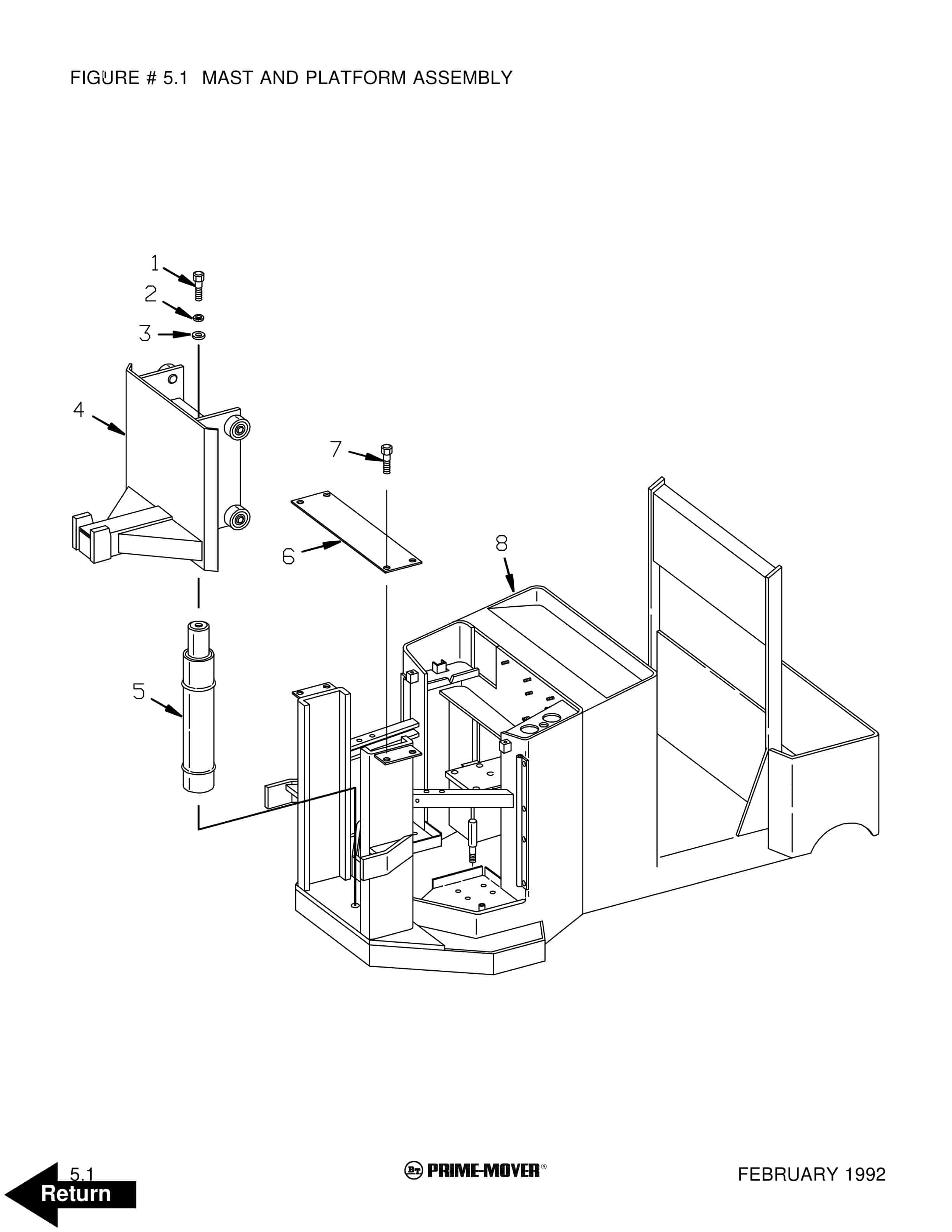 FIGURE # 5.1 MAST AND PLATFORM ASSEMBLY

1
2
3
4
7
6
8
5

5.1
Return

BT PRIME-MOVER®

FEBRUARY 1992