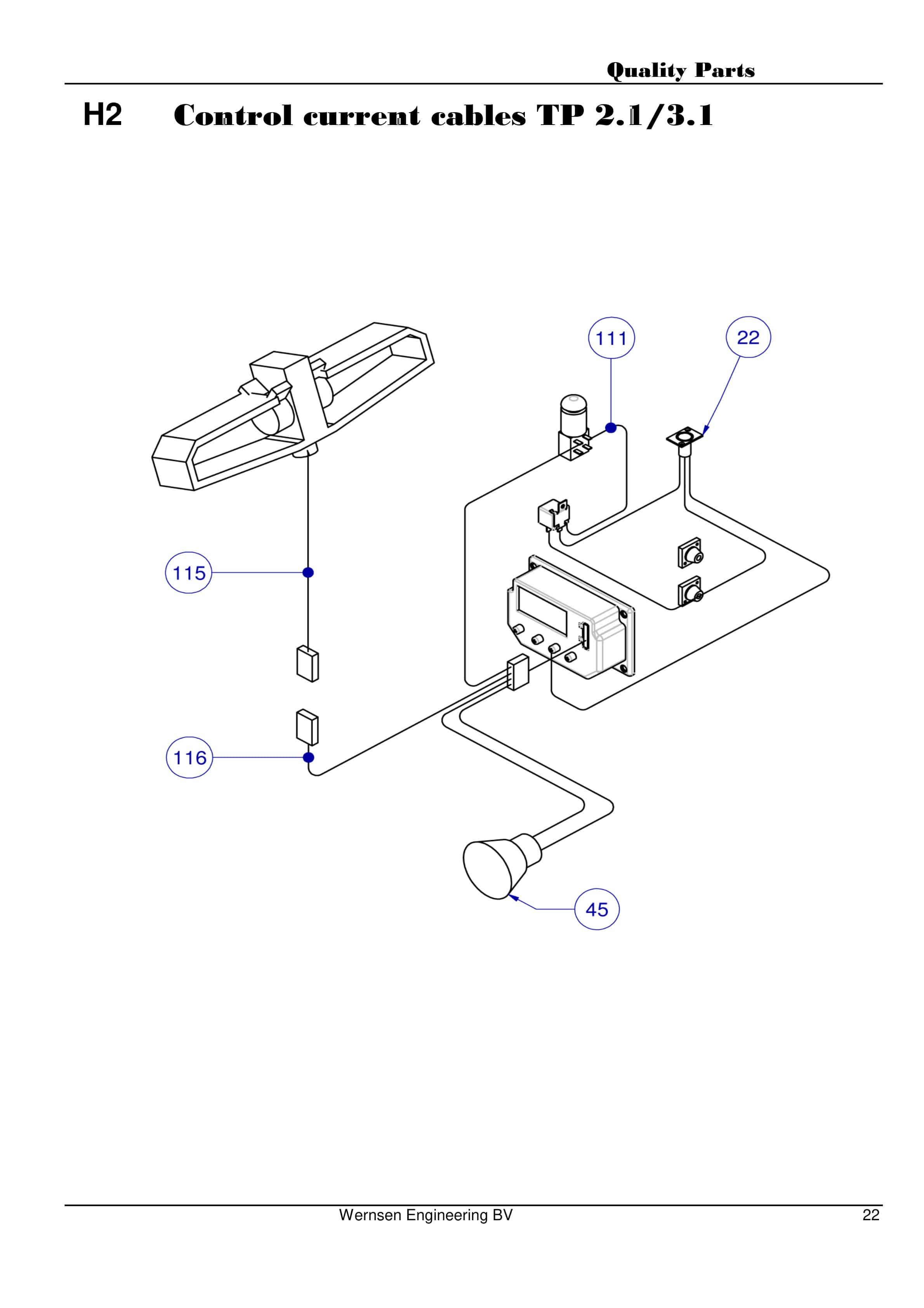 Quality Parts

H2 Control current cables TP 2.1/3.1

111

22

115

116

45

Wernsen Engineering BV

22