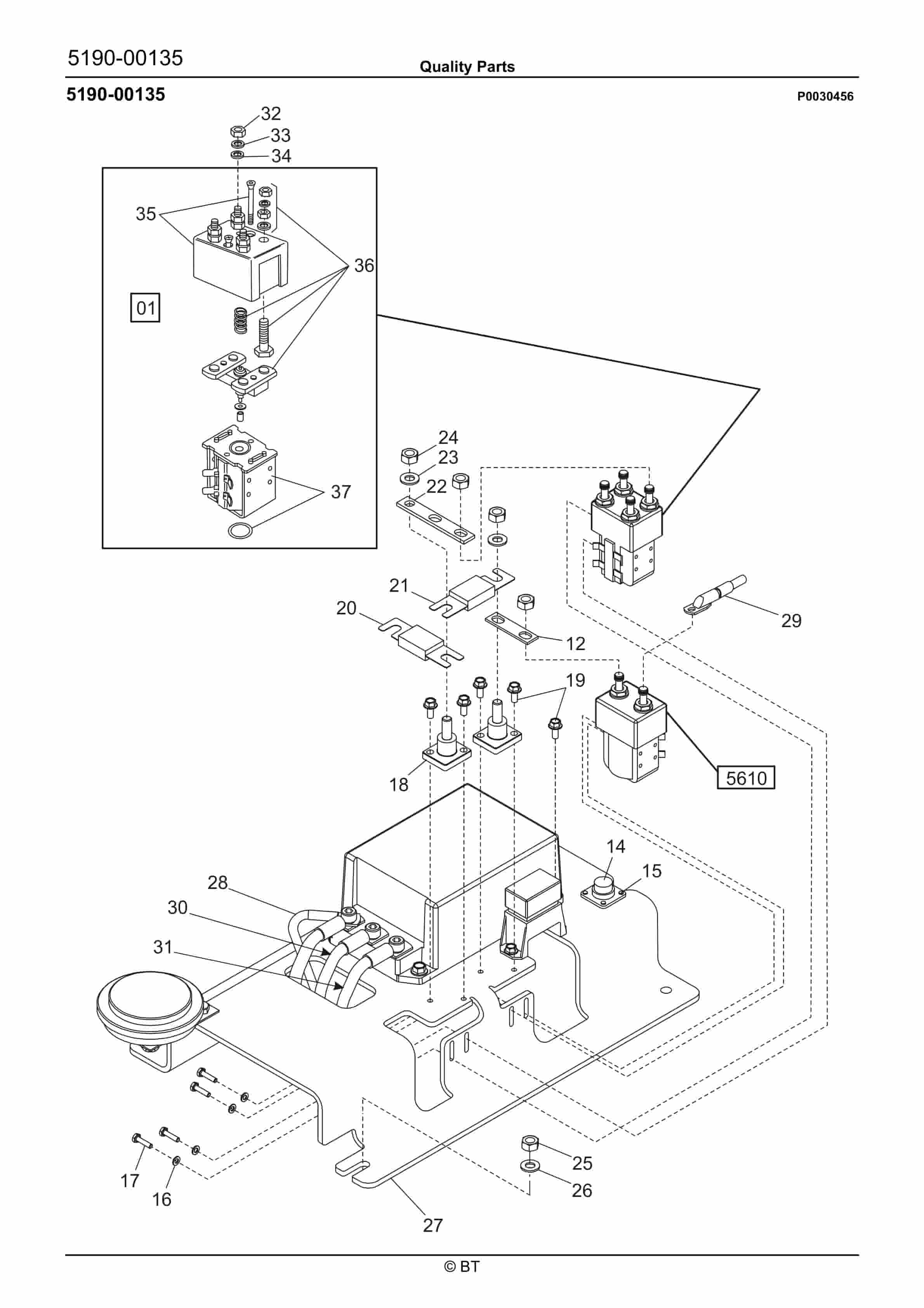 5190-00135
Quality Parts

5190-00135
P0030456

32
33
34
35
36
01
37
24
23
22
21
20
12
29
19
18
5610
14
15
28
30
31
17
16
25
26
27

© BT