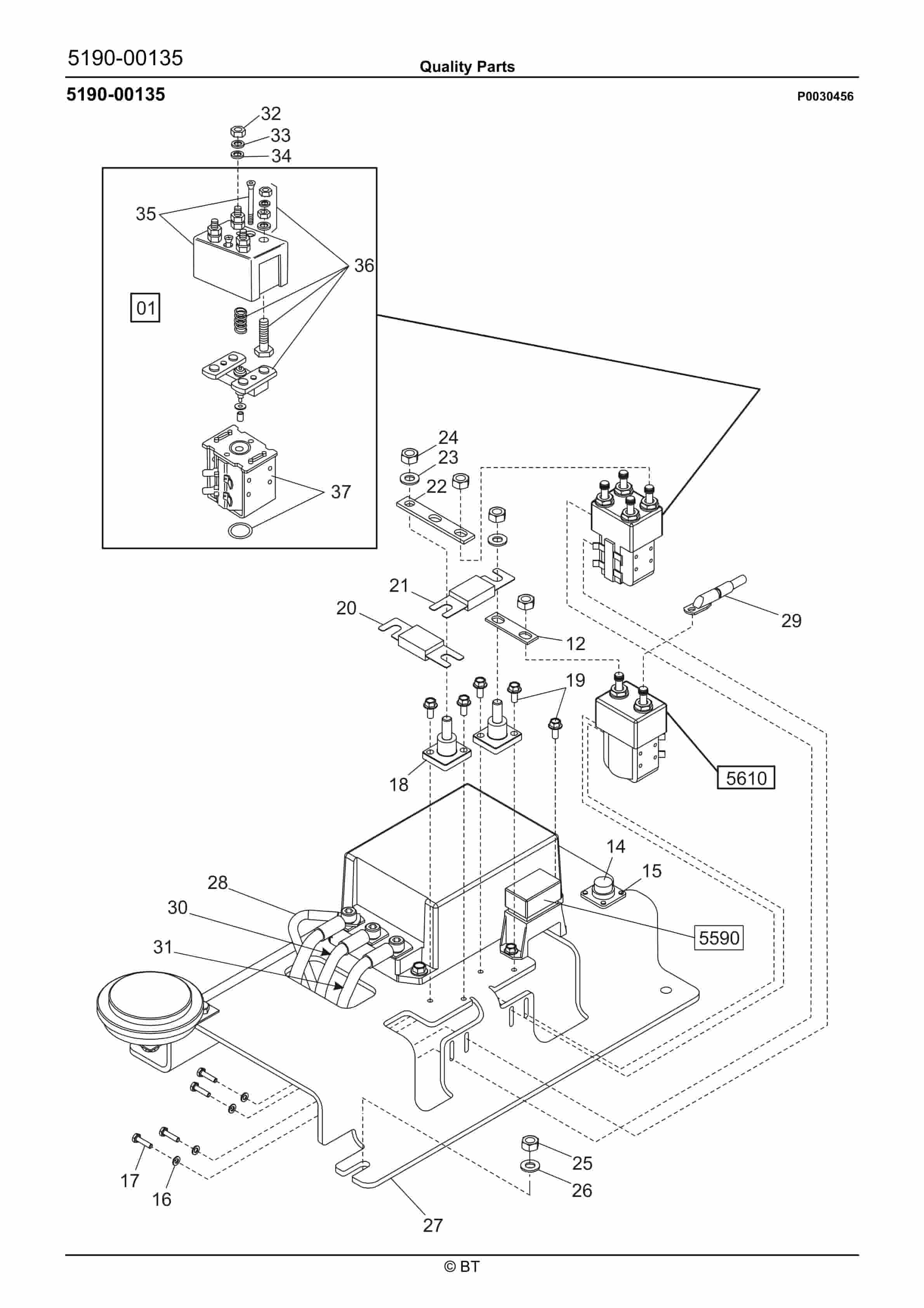 5190-00135

Quality Parts

5190-00135

P0030456

32
33
34
35
36
01
37
24
23
22
21
20
12
29
19
18
5610
14
15
28
30
31
5590
17
16
25
26
27

© BT