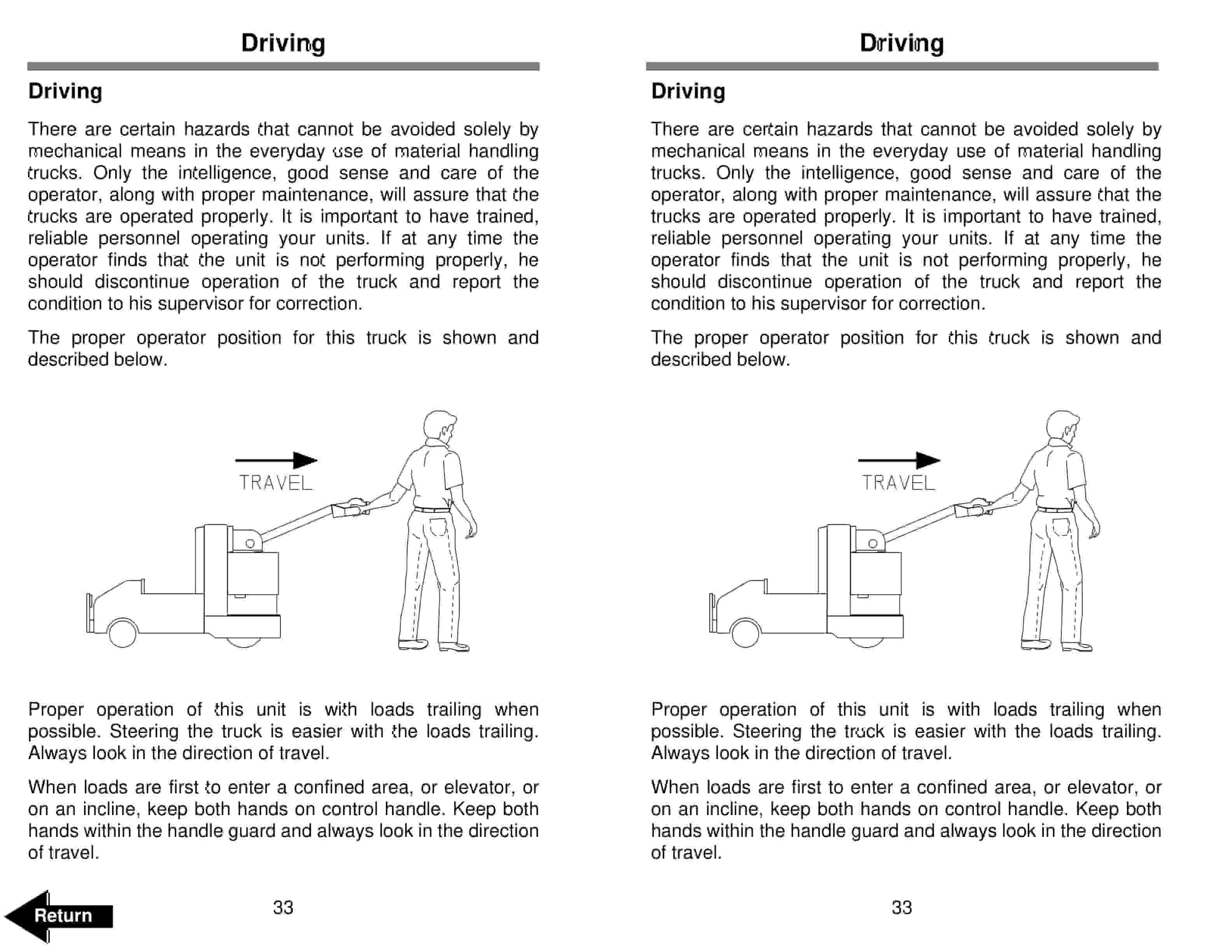 Driving

Driving

There are certain hazards that cannot be avoided solely by mechanical means in the everyday use of material handling trucks. Only the intelligence, good sense and care of the operator, along with proper maintenance, will assure that the trucks are operated properly. It is important to have trained, reliable personnel operating your units. If at any time the operator finds that the unit is not performing properly, he should discontinue operation of the truck and report the condition to his supervisor for correction.

The proper operator position for this truck is shown and described below.

TRAVEL

Proper operation of this unit is with loads trailing when possible. Steering the truck is easier with the loads trailing. Always look in the direction of travel.

When loads are first to enter a confined area, or elevator, or on an incline, keep both hands on control handle. Keep both hands within the handle guard and always look in the direction of travel.

Return

33

Driving

Driving

There are certain hazards that cannot be avoided solely by mechanical means in the everyday use of material handling trucks. Only the intelligence, good sense and care of the operator, along with proper maintenance, will assure that the trucks are operated properly. It is important to have trained, reliable personnel operating your units. If at any time the operator finds that the unit is not performing properly, he should discontinue operation of the truck and report the condition to his supervisor for correction.

The proper operator position for this truck is shown and described below.

TRAVEL

Proper operation of this unit is with loads trailing when possible. Steering the truck is easier with the loads trailing. Always look in the direction of travel.

When loads are first to enter a confined area, or elevator, or on an incline, keep both hands on control handle. Keep both hands within the handle guard and always look in the direction of travel.

33