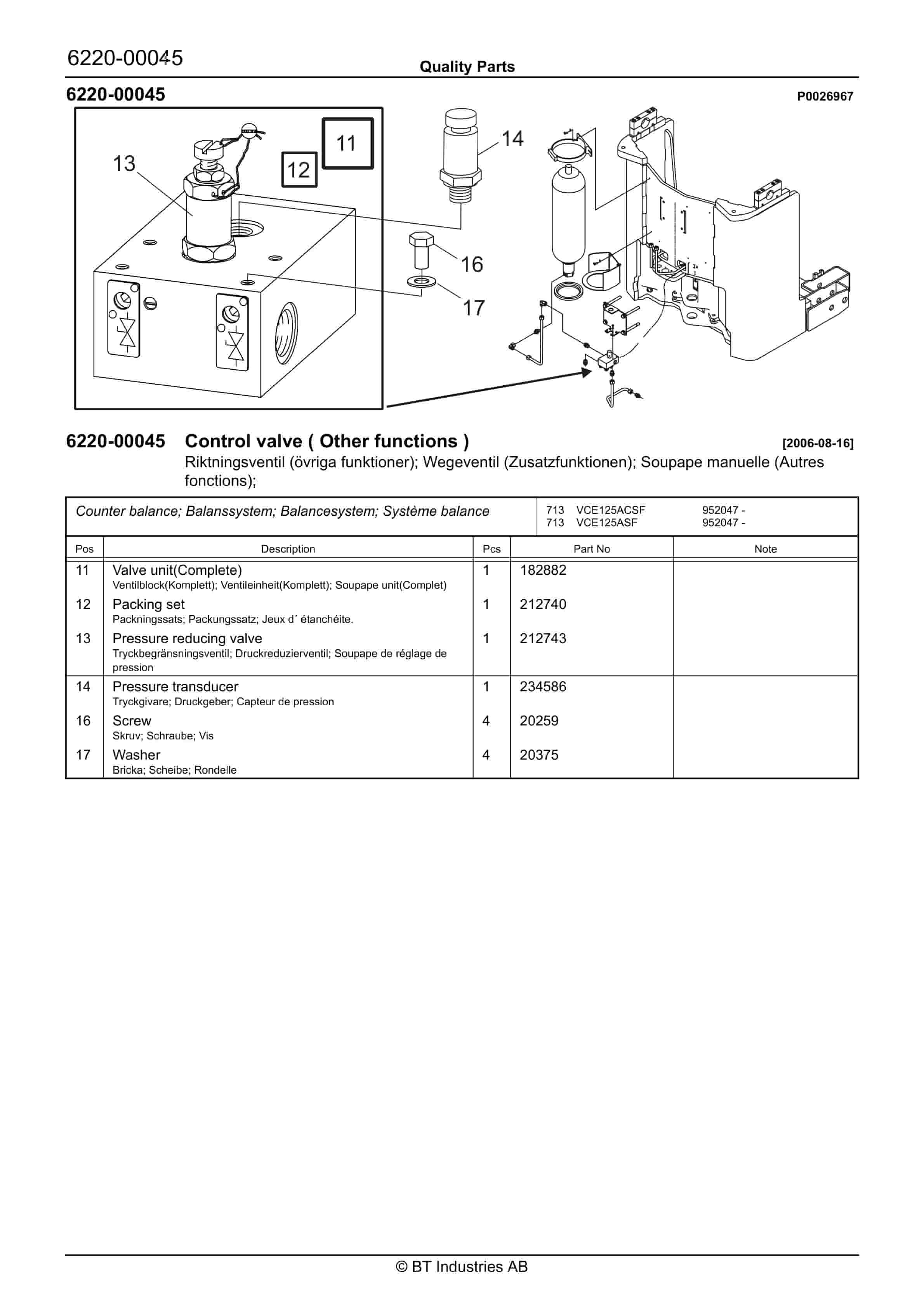 6220-00045

Quality Parts

6220-00045

P0026967

13

12

11

14

16

17

6220-00045 Control valve ( Other functions )

[2006-08-16]

Riktningsventil (övriga funktioner); Wegeventil (Zusatzfunktionen); Soupape manuelle (Autres fonctions);

Counter balance; Balanssystem; Balancesystem; Système balance

713 VCE125ACSF 952047 -
713 VCE125ASF 952047 -

| Pos | Description | Pcs | Part No | Note |
|---|---|---|---|---|
| 11 | Valve unit(Complete) Ventilblock(Komplett); Ventileinheit(Komplett); Soupape unit(Complet) | 1 | 182882 | |
| 12 | Packing set Packningssats; Packungssatz; Jeux d´ étanchéite. | 1 | 212740 | |
| 13 | Pressure reducing valve Tryckbegränsningsventil; Druckreduzierventil; Soupape de réglage de pression | 1 | 212743 | |
| 14 | Pressure transducer Tryckgivare; Druckgeber; Capteur de pression | 1 | 234586 | |
| 16 | Screw Skruv; Schraube; Vis | 4 | 20259 | |
| 17 | Washer Bricka; Scheibe; Rondelle | 4 | 20375 | |

© BT Industries AB